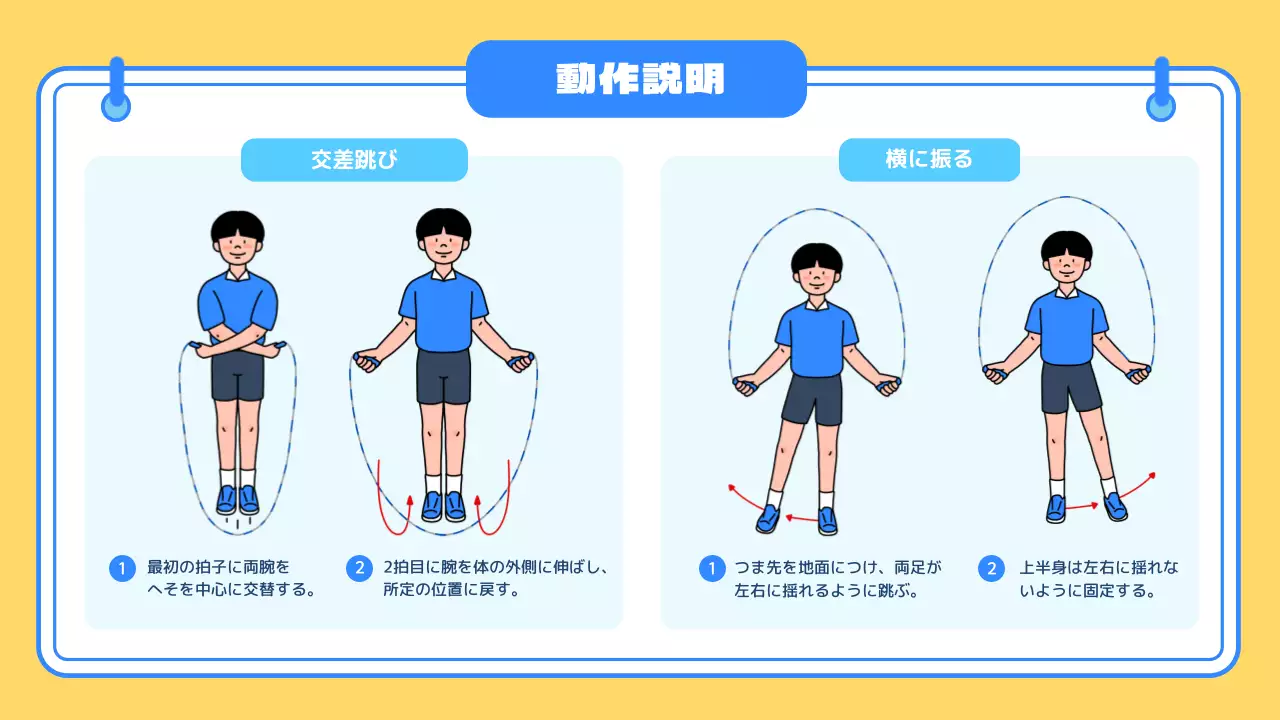 動作説明

交差跳び

1 最初の拍子に両腕をへそを中心に交替する。

2 2拍目に腕を体の外側に伸ばし、所定の位置に戻す。

横に振る

1 つま先を地面につけ、両足が左右に揺れるように跳ぶ。

2 上半身は左右に揺れないように固定する。