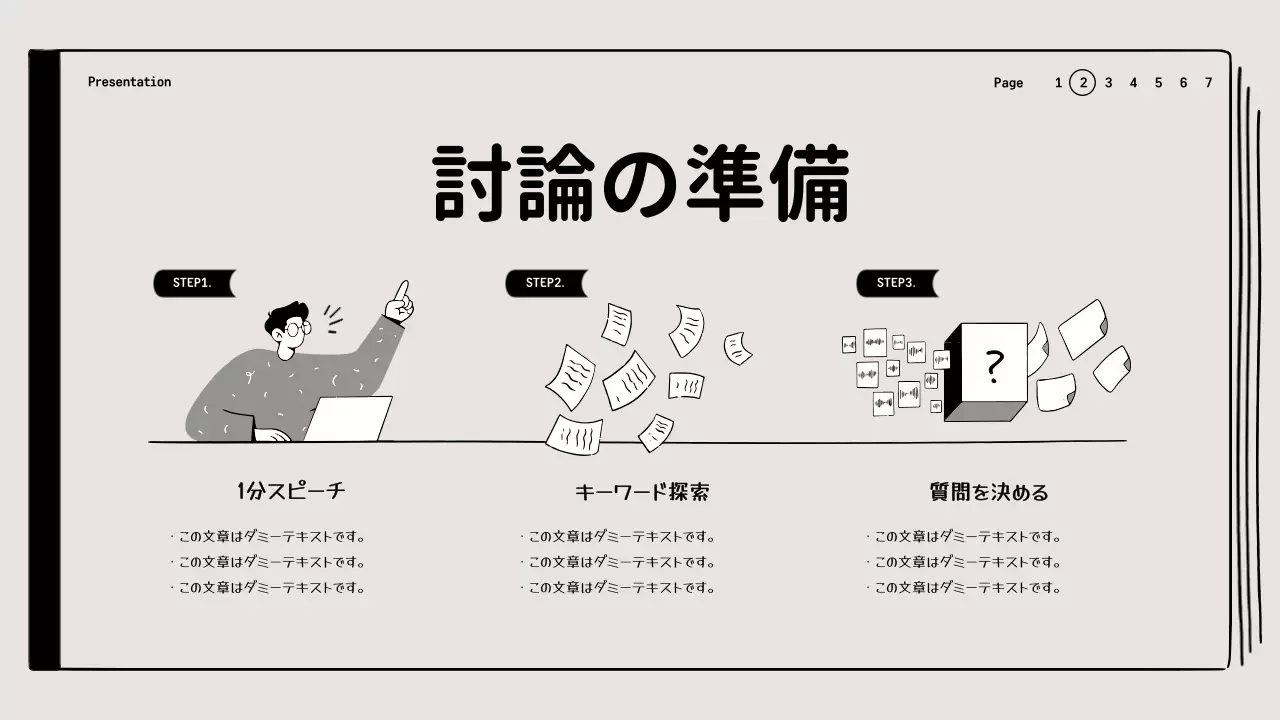 Presentation

Page 1 2 3 4 5 6 7

討論の準備

STEP1.

1分スピーチ

・この文章はダミーテキストです。
・この文章はダミーテキストです。
・この文章はダミーテキストです。

STEP2.

キーワード探索

・この文章はダミーテキストです。
・この文章はダミーテキストです。
・この文章はダミーテキストです。

STEP3.

?

質問を決める

・この文章はダミーテキストです。
・この文章はダミーテキストです。
・この文章はダミーテキストです。