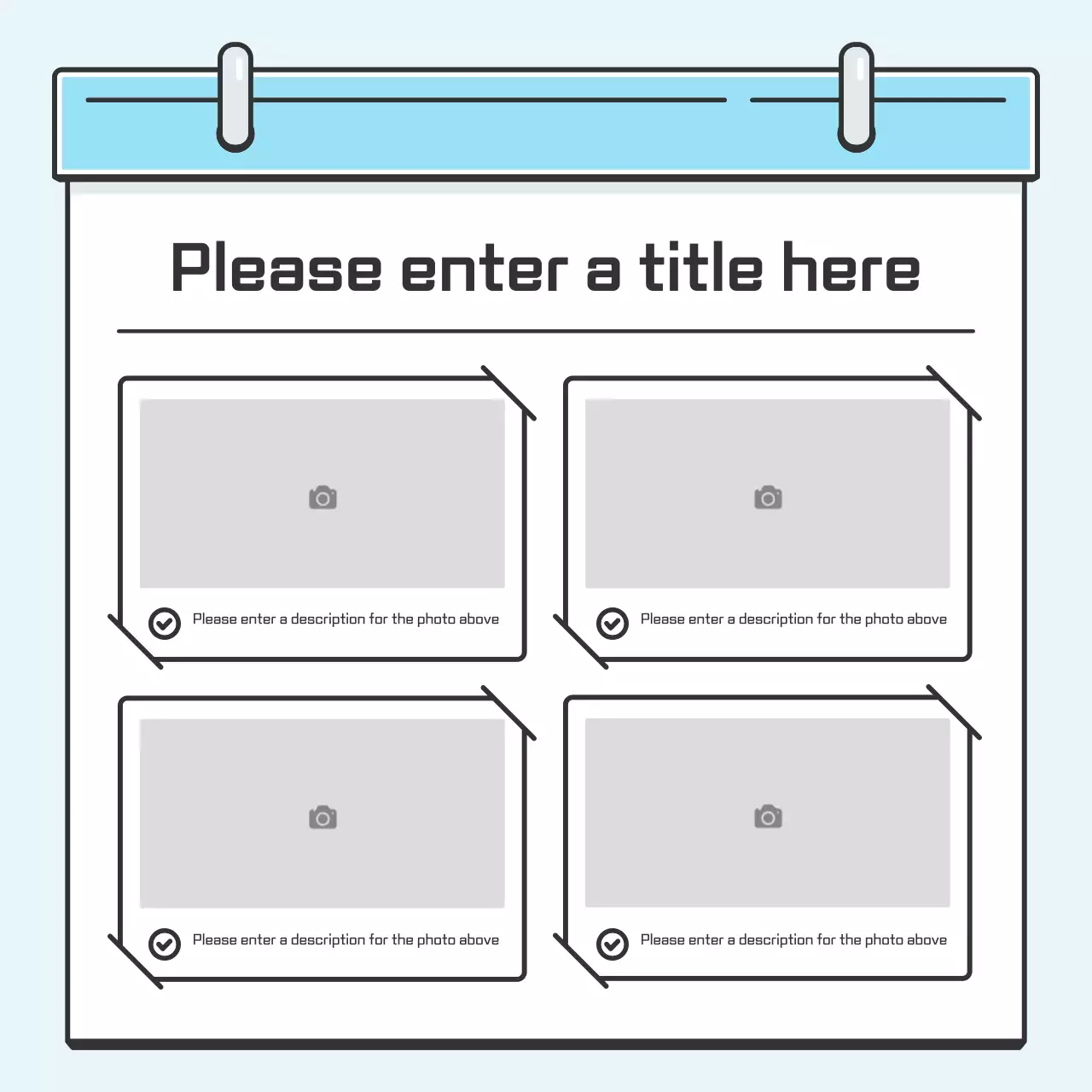 Please enter a title here

Please enter a description for the photo above

Please enter a description for the photo above

Please enter a description for the photo above

Please enter a description for the photo above