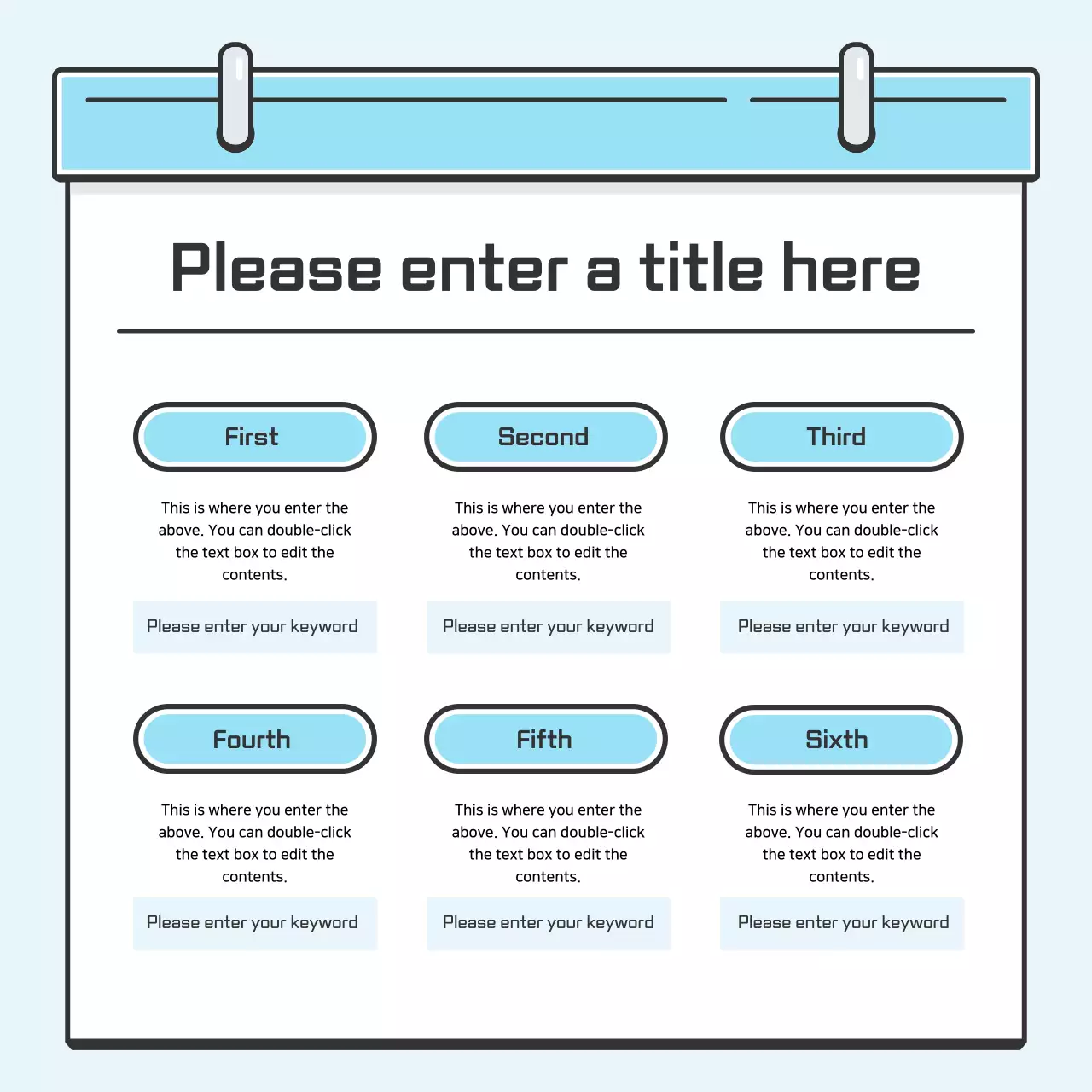 Please enter a title here

First

This is where you enter the above. You can double-click the text box to edit the contents.

Please enter your keyword

Second

This is where you enter the above. You can double-click the text box to edit the contents.

Please enter your keyword

Third

This is where you enter the above. You can double-click the text box to edit the contents.

Please enter your keyword

Fourth

This is where you enter the above. You can double-click the text box to edit the contents.

Please enter your keyword

Fifth

This is where you enter the above. You can double-click the text box to edit the contents.

Please enter your keyword

Sixth

This is where you enter the above. You can double-click the text box to edit the contents.

Please enter your keyword