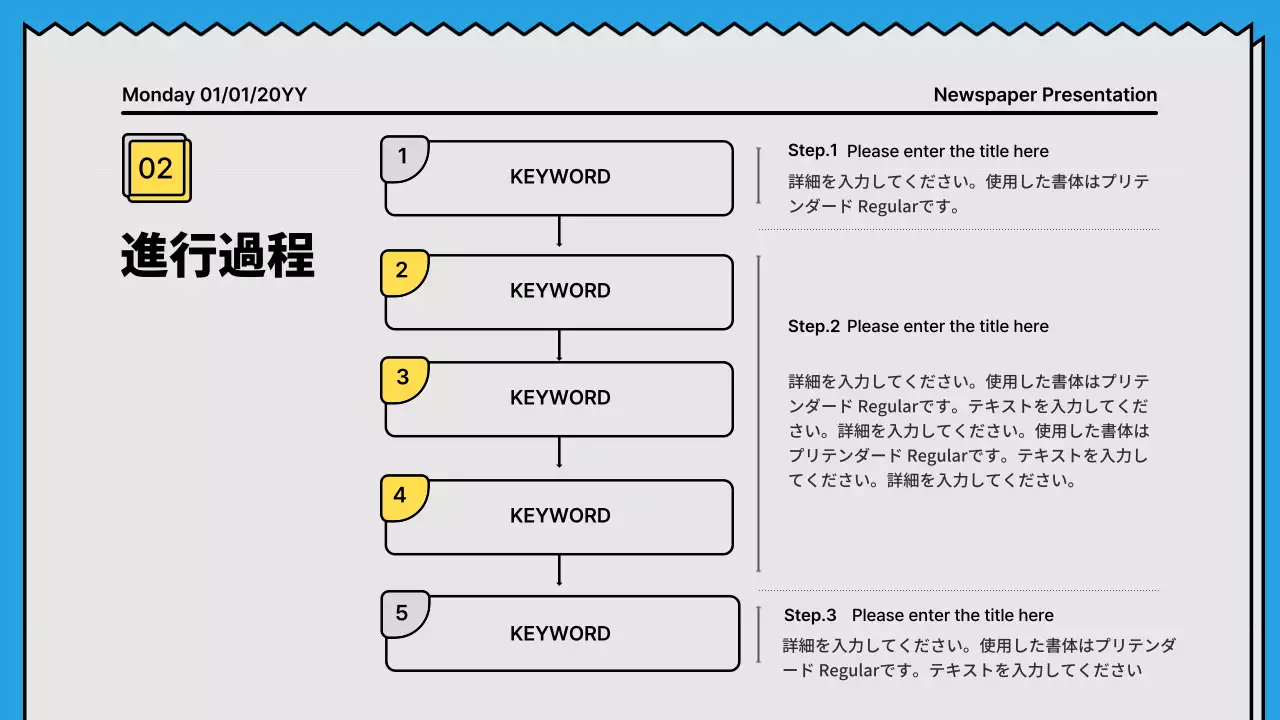 Monday 01/01/20YY

Newspaper Presentation

02

進行過程

1
KEYWORD

2
KEYWORD

3
KEYWORD

4
KEYWORD

5
KEYWORD

Step.1 Please enter the title here
詳細を入力してください。使用した書体はプリテンダード Regularです。

Step.2 Please enter the title here

詳細を入力してください。使用した書体はプリテンダード Regularです。テキストを入力してください。詳細を入力してください。使用した書体はプリテンダード Regularです。テキストを入力してください。詳細を入力してください。

Step.3 Please enter the title here
詳細を入力してください。使用した書体はプリテンダード Regularです。テキストを入力してください