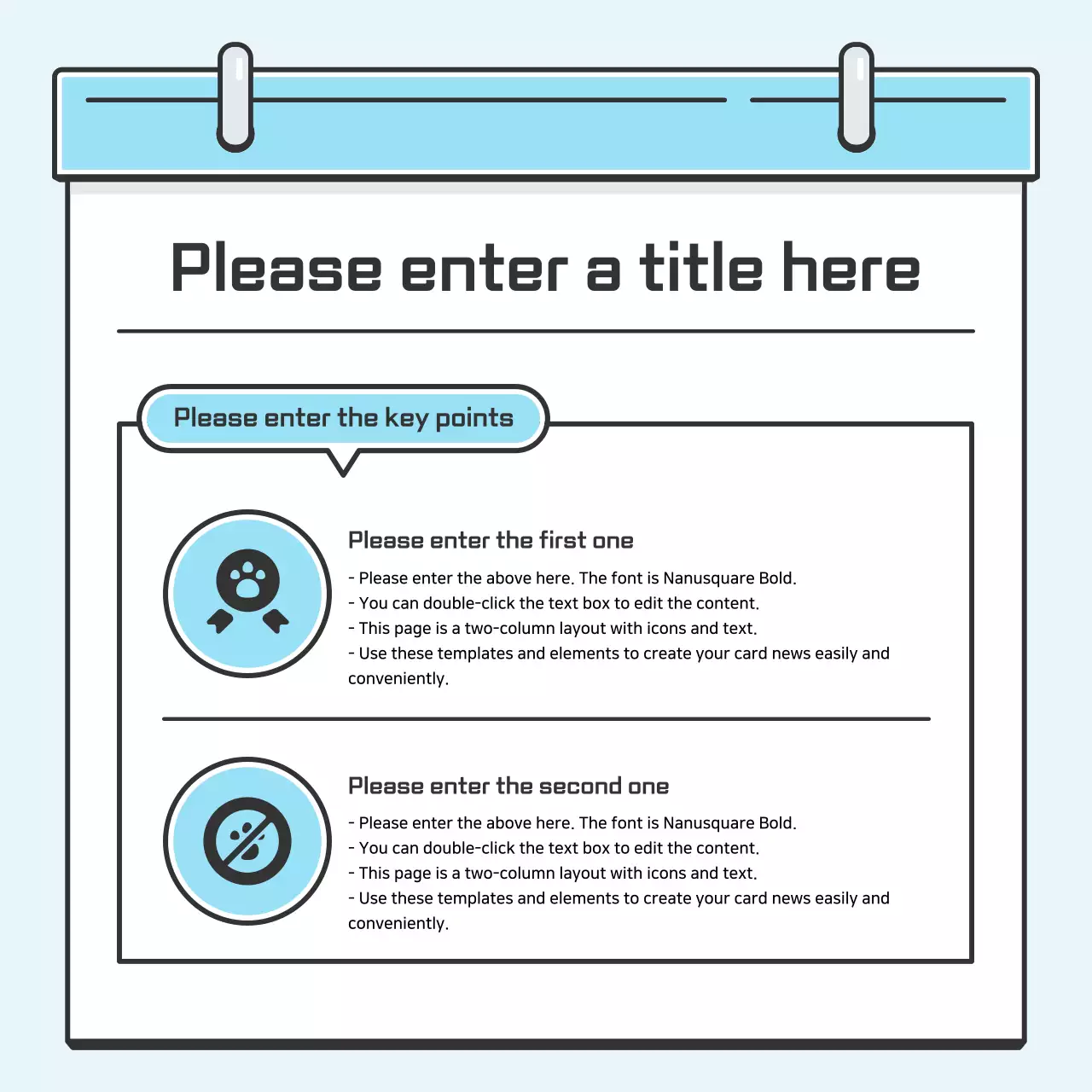 Please enter a title here

Please enter the key points

Please enter the first one

- Please enter the above here. The font is Nanusquare Bold.
- You can double-click the text box to edit the content.
- This page is a two-column layout with icons and text.
- Use these templates and elements to create your card news easily and conveniently.

Please enter the second one

- Please enter the above here. The font is Nanusquare Bold.
- You can double-click the text box to edit the content.
- This page is a two-column layout with icons and text.
- Use these templates and elements to create your card news easily and conveniently.