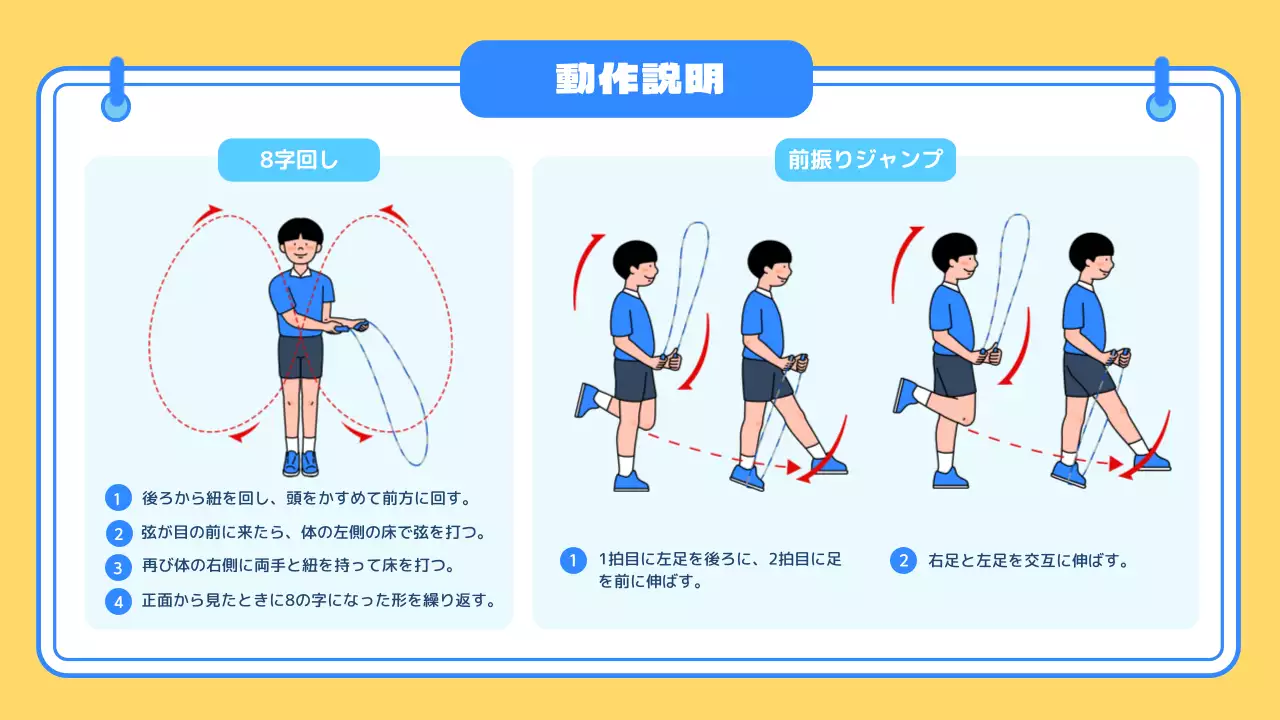 動作説明

8字回し

1 後ろから紐を回し、頭をかすめて前方に回す。

2 弦が目の前に来たら、体の左側の床で弦を打つ。

3 再び体の右側に両手と紐を持って床を打つ。

4 正面から見たときに8の字になった形を繰り返す。

前振りジャンプ

1 1拍目に左足を後ろに、2拍目に足を前に伸ばす。

2 右足と左足を交互に伸ばす。