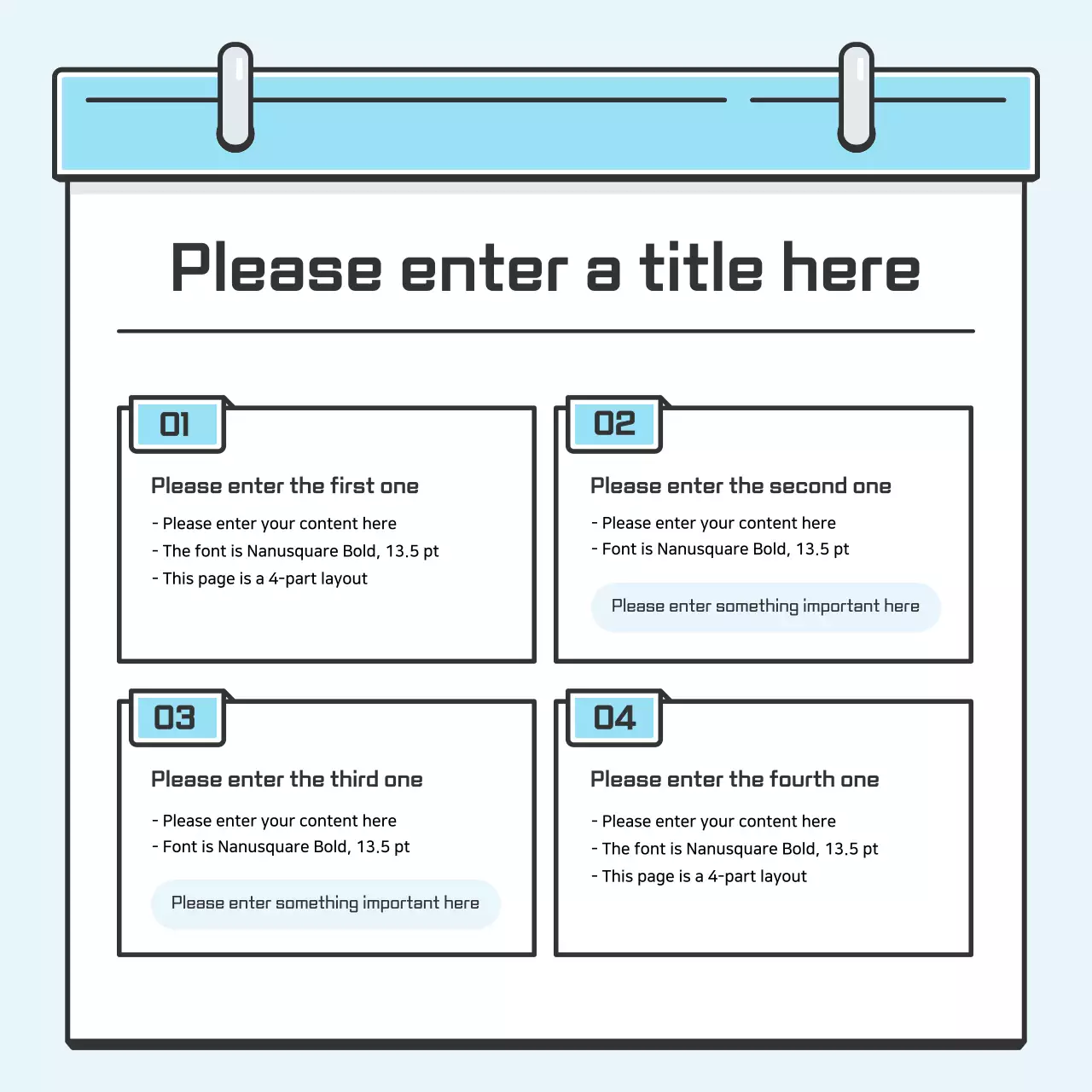 Please enter a title here

01

Please enter the first one

- Please enter your content here
- The font is Nanusquare Bold, 13.5 pt
- This page is a 4-part layout

02

Please enter the second one

- Please enter your content here
- Font is Nanusquare Bold, 13.5 pt

Please enter something important here

03

Please enter the third one

- Please enter your content here
- Font is Nanusquare Bold, 13.5 pt

Please enter something important here

04

Please enter the fourth one

- Please enter your content here
- The font is Nanusquare Bold, 13.5 pt
- This page is a 4-part layout