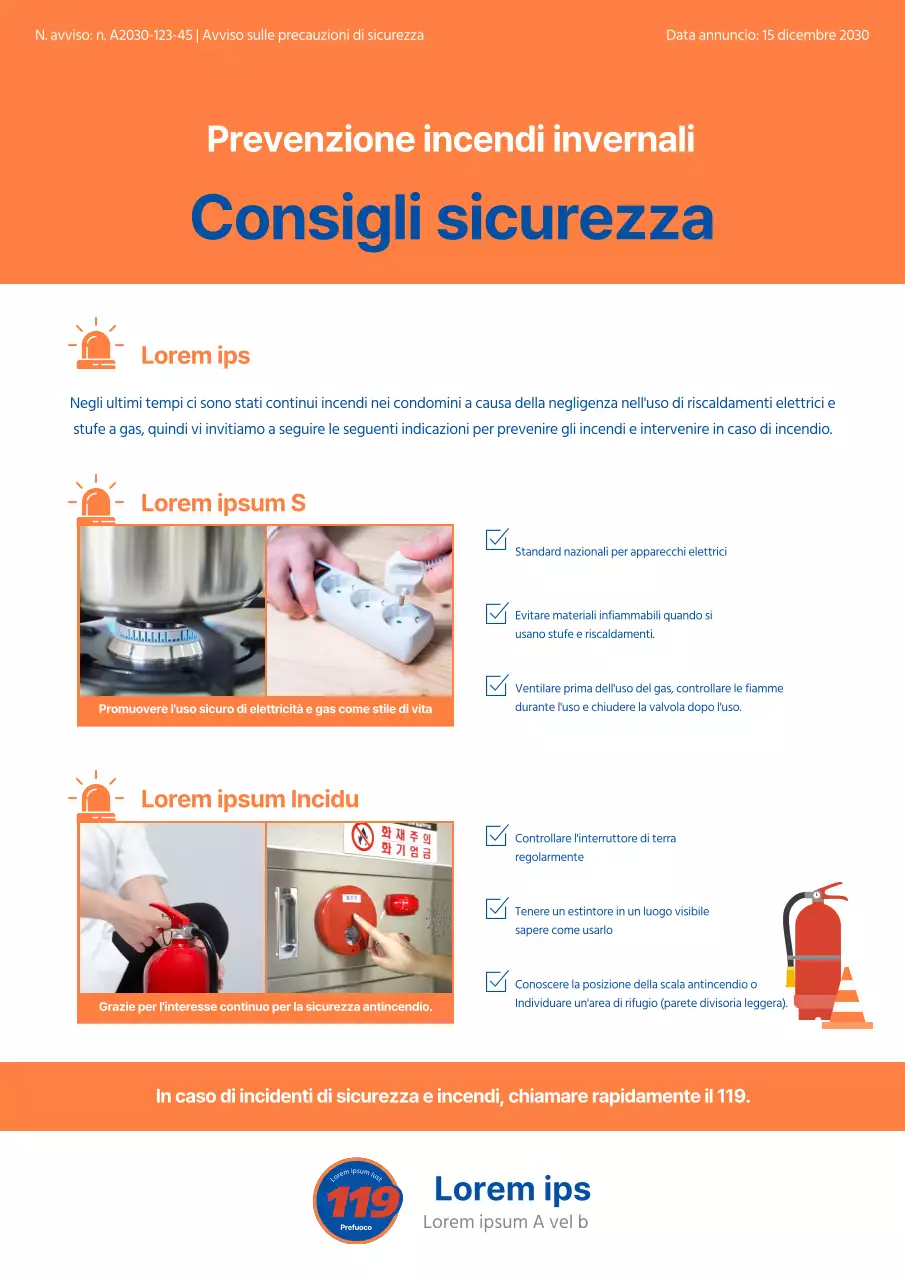 N. avviso: n. A2030-123-45 | Avviso sulle precauzioni di sicurezza

Data annuncio: 15 dicembre 2030

Prevenzione incendi invernali

Consigli sicurezza

Lorem ips

Negli ultimi tempi ci sono stati continui incendi nei condomini a causa della negligenza nell'uso di riscaldamenti elettrici e stufe a gas, quindi vi invitiamo a seguire le seguenti indicazioni per prevenire gli incendi e intervenire in caso di incendio.

Lorem ipsum S

Promuovere l'uso sicuro di elettricità e gas come stile di vita

Standard nazionali per apparecchi elettrici

Evitare materiali infiammabili quando si usano stufe e riscaldamenti.

Ventilare prima dell'uso del gas, controllare le fiamme durante l'uso e chiudere la valvola dopo l'uso.

Lorem ipsum Incidu

화재주의
화기엄금

Grazie per l'interesse continuo per la sicurezza antincendio.

Controllare l'interruttore di terra regolarmente

Tenere un estintore in un luogo visibile sapere come usarlo

Conoscere la posizione della scala antincendio o Individuare un'area di rifugio (parete divisoria leggera).

In caso di incidenti di sicurezza e incendi, chiamare rapidamente il 119.

Lorem ipsum iust
119
Prefuoco

Lorem ips

Lorem ipsum A vel b