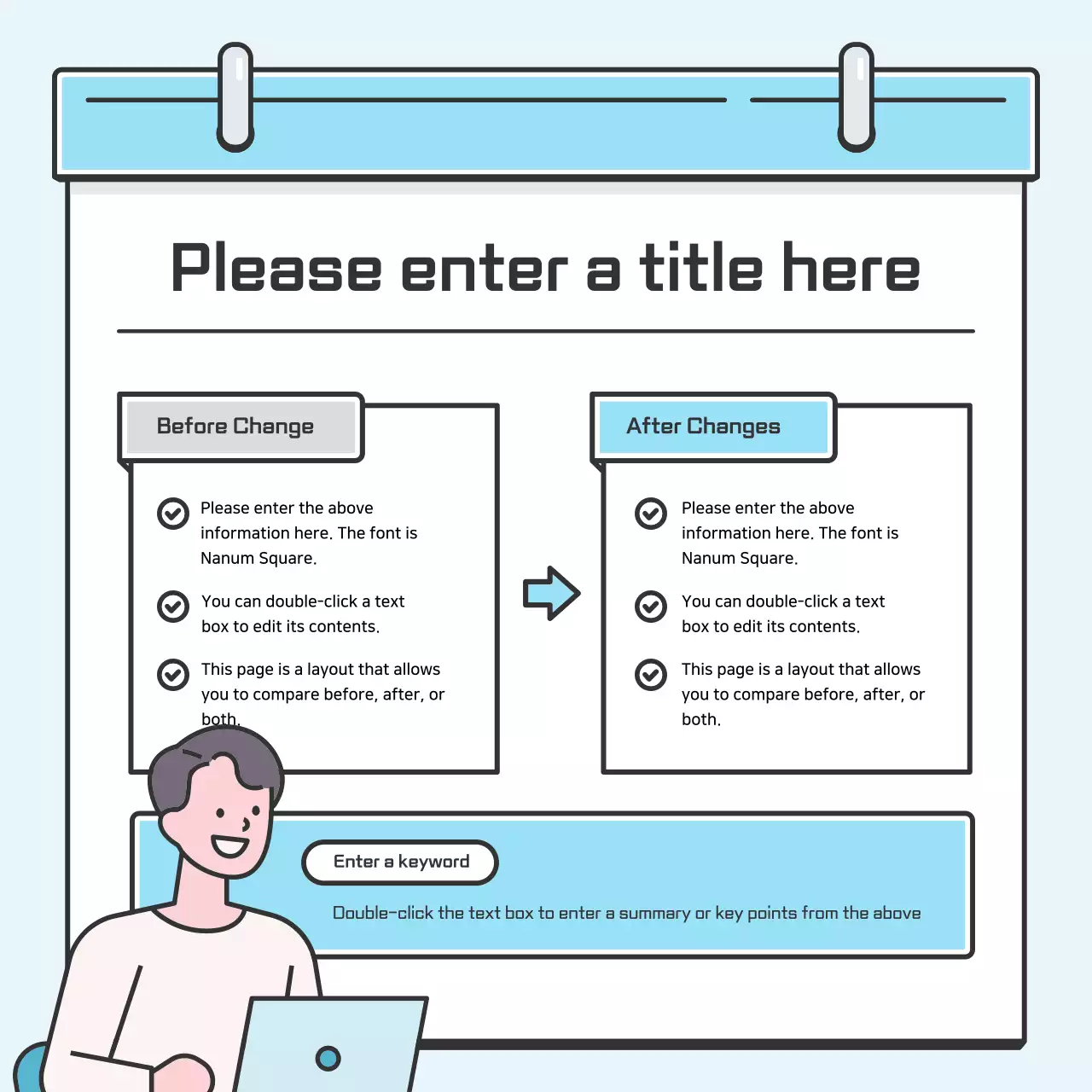 Please enter a title here

Before Change

Please enter the above information here. The font is Nanum Square.

You can double-click a text box to edit its contents.

This page is a layout that allows you to compare before, after, or both.

After Changes

Please enter the above information here. The font is Nanum Square.

You can double-click a text box to edit its contents.

This page is a layout that allows you to compare before, after, or both.

Enter a keyword

Double-click the text box to enter a summary or key points from the above