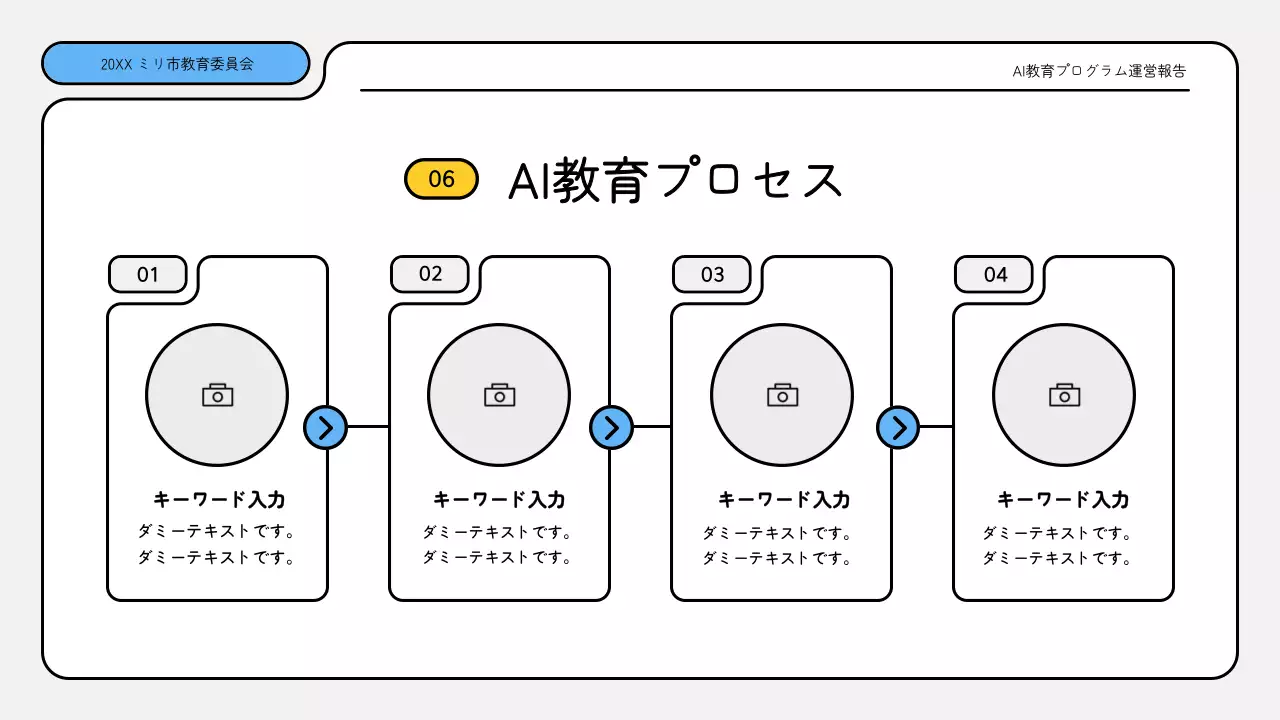 20XX ミリ市教育委員会

AI教育プログラム運営報告

06 AI教育プロセス

01

キーワード入力

ダミーテキストです。
ダミーテキストです。

02

キーワード入力

ダミーテキストです。
ダミーテキストです。

03

キーワード入力

ダミーテキストです。
ダミーテキストです。

04

キーワード入力

ダミーテキストです。
ダミーテキストです。