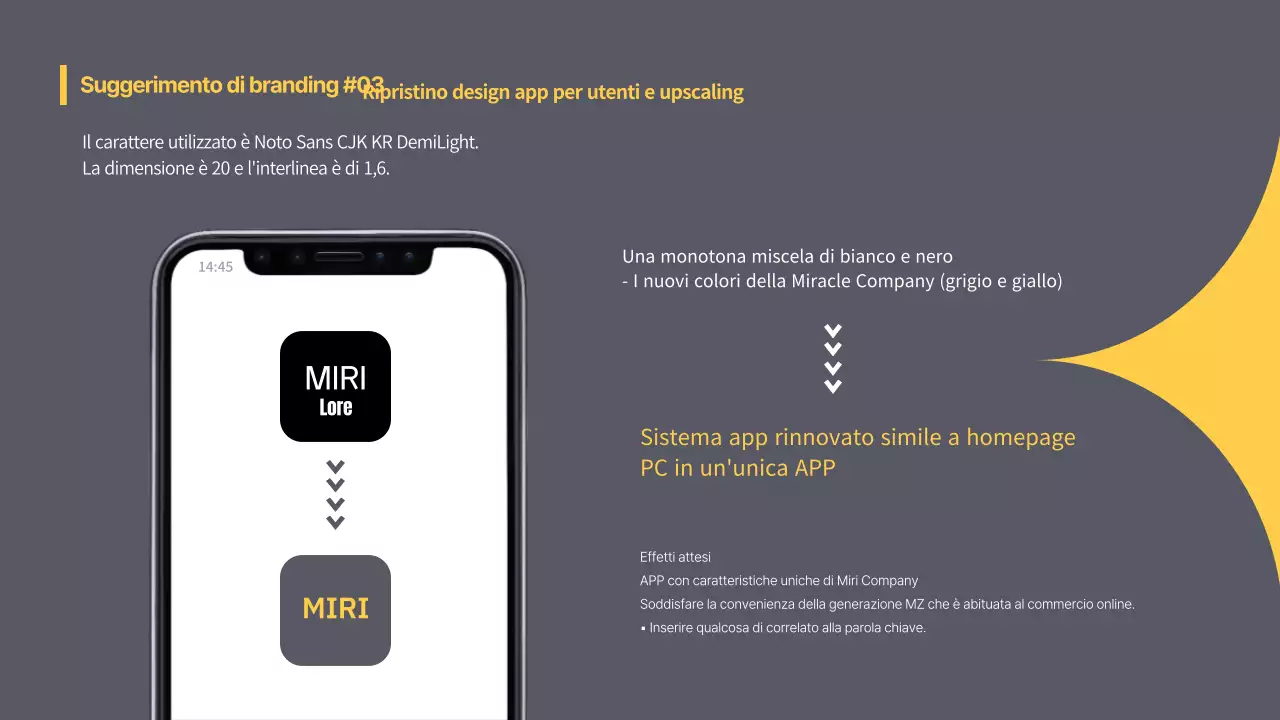 Suggerimento di branding #03 Ripristino design app per utenti e upscaling

Il carattere utilizzato è Noto Sans CJK KR DemiLight.
La dimensione è 20 e l'interlinea è di 1,6.

14:45

MIRI
Lore

MIRI

Una monotona miscela di bianco e nero
- I nuovi colori della Miracle Company (grigio e giallo)

Sistema app rinnovato simile a homepage PC in un'unica APP

Effetti attesi
APP con caratteristiche uniche di Miri Company
Soddisfare la convenienza della generazione MZ che è abituata al commercio online.
▪ Inserire qualcosa di correlato alla parola chiave.