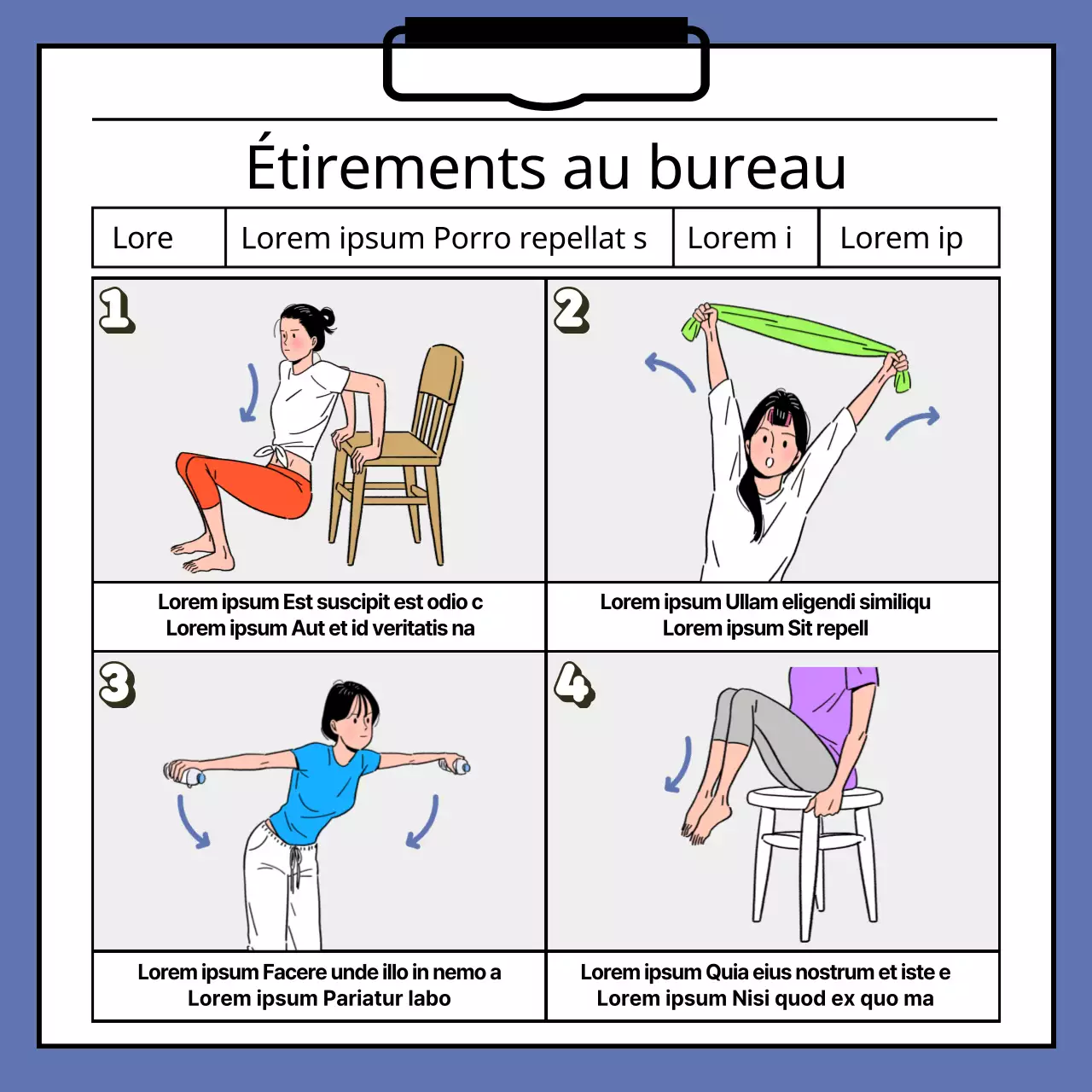 Étirements au bureau

| Lore | Lorem ipsum Porro repellat s | Lorem i | Lorem ip |
|---|---|---|---|

1

Lorem ipsum Est suscipit est odio c
Lorem ipsum Aut et id veritatis na

2

Lorem ipsum Ullam eligendi similiqu
Lorem ipsum Sit repell

3

Lorem ipsum Facere unde illo in nemo a
Lorem ipsum Pariatur labo

4

Lorem ipsum Quia eius nostrum et iste e
Lorem ipsum Nisi quod ex quo ma