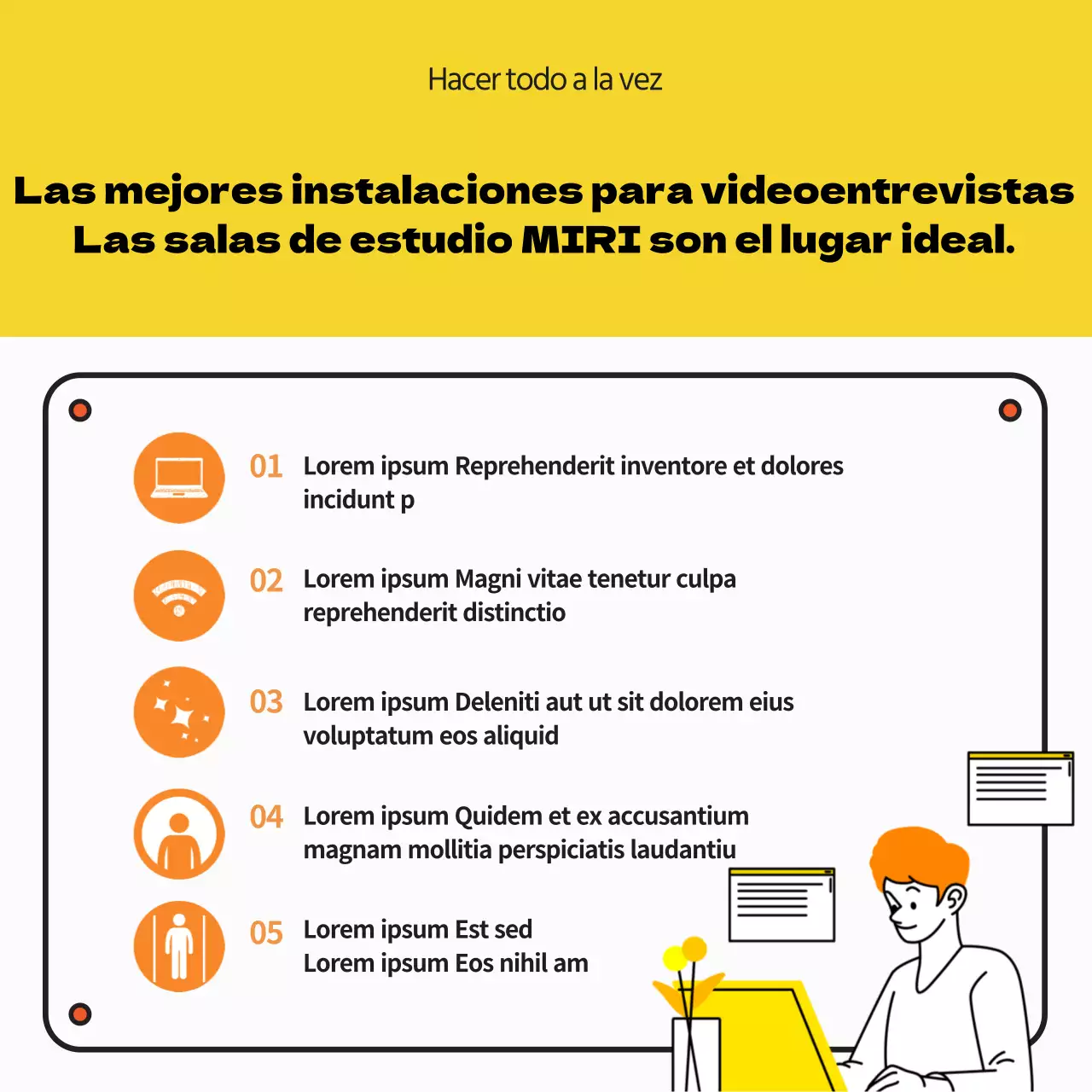 Hacer todo a la vez

Las mejores instalaciones para videoentrevistas
Las salas de estudio MIRI son el lugar ideal.

01 Lorem ipsum Reprehenderit inventore et dolores incidunt p

02 Lorem ipsum Magni vitae tenetur culpa reprehenderit distinctio

03 Lorem ipsum Deleniti aut ut sit dolorem eius voluptatum eos aliquid

04 Lorem ipsum Quidem et ex accusantium magnam mollitia perspiciatis laudantiu

05 Lorem ipsum Est sed
Lorem ipsum Eos nihil am