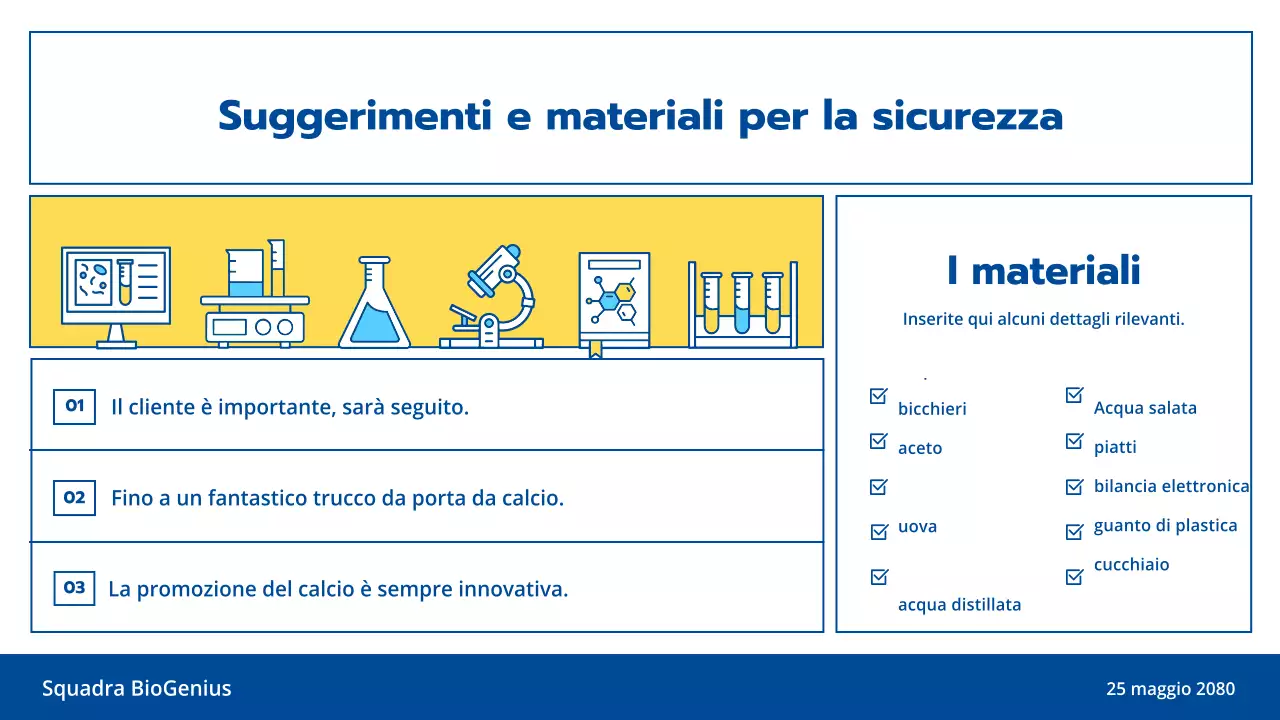 Suggerimenti e materiali per la sicurezza

01 Il cliente è importante, sarà seguito.

02 Fino a un fantastico trucco da porta da calcio.

03 La promozione del calcio è sempre innovativa.

I materiali

Inserite qui alcuni dettagli rilevanti.

bicchieri

aceto

uova

acqua distillata

Acqua salata

piatti

bilancia elettronica

guanto di plastica

cucchiaio

Squadra BioGenius

25 maggio 2080