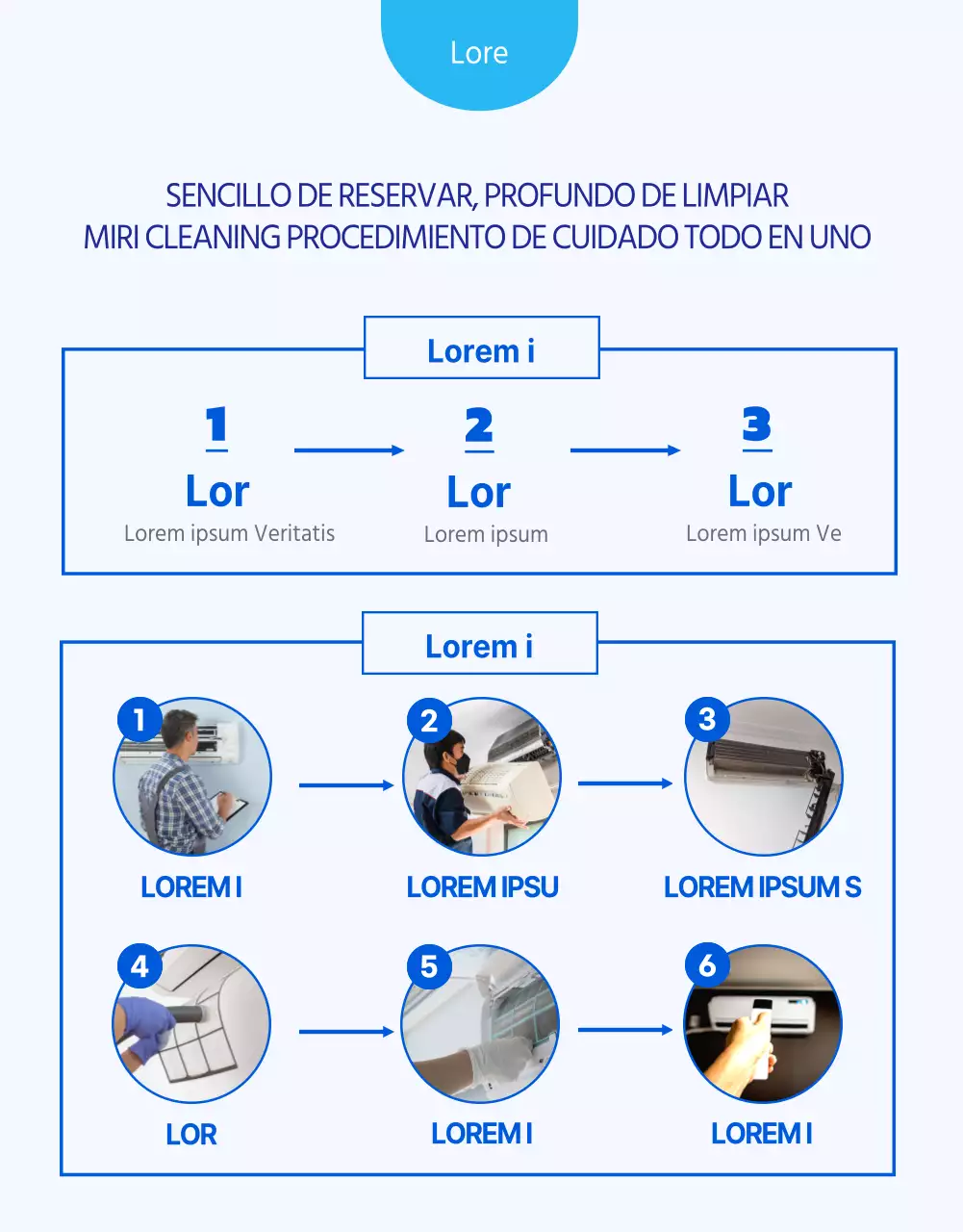 Lore

SENCILLO DE RESERVAR, PROFUNDO DE LIMPIAR
MIRI CLEANING PROCEDIMIENTO DE CUIDADO TODO EN UNO

Lorem i

1
Lor
Lorem ipsum Veritatis

2
Lor
Lorem ipsum

3
Lor
Lorem ipsum Ve

Lorem i

1
LOREM I

2
LOREM IPSU

3
LOREM IPSUM S

4
LOR

5
LOREM I

6
LOREM I