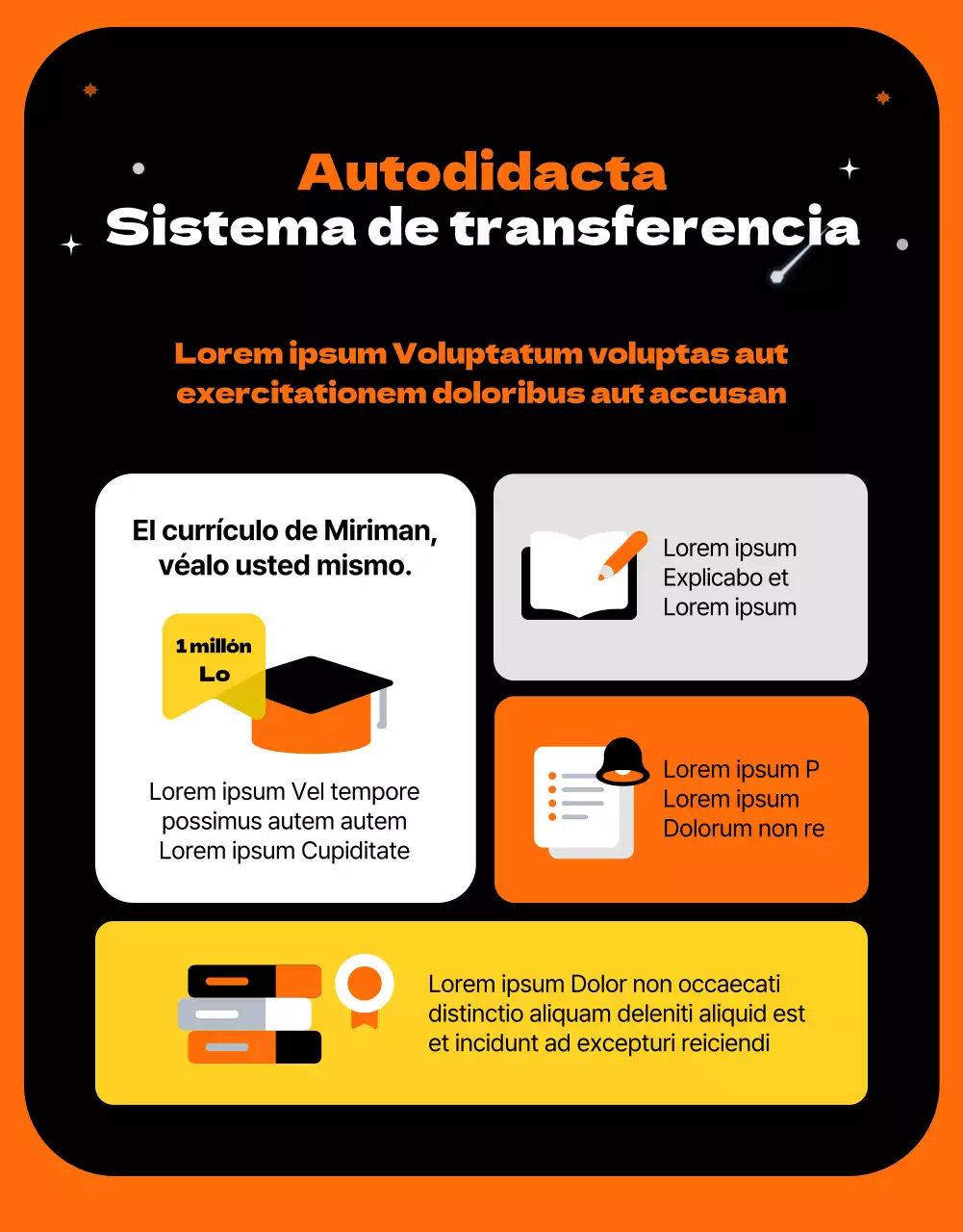 Autodidacta
Sistema de transferencia

Lorem ipsum Voluptatum voluptas aut exercitationem doloribus aut accusan

El currículo de Miriman, véalo usted mismo.

1 millón
Lo

Lorem ipsum Vel tempore possimus autem autem Lorem ipsum Cupiditate

Lorem ipsum
Explicabo et
Lorem ipsum

Lorem ipsum P
Lorem ipsum
Dolorum non re

Lorem ipsum Dolor non occaecati distinctio aliquam deleniti aliquid est et incidunt ad excepturi reiciendi