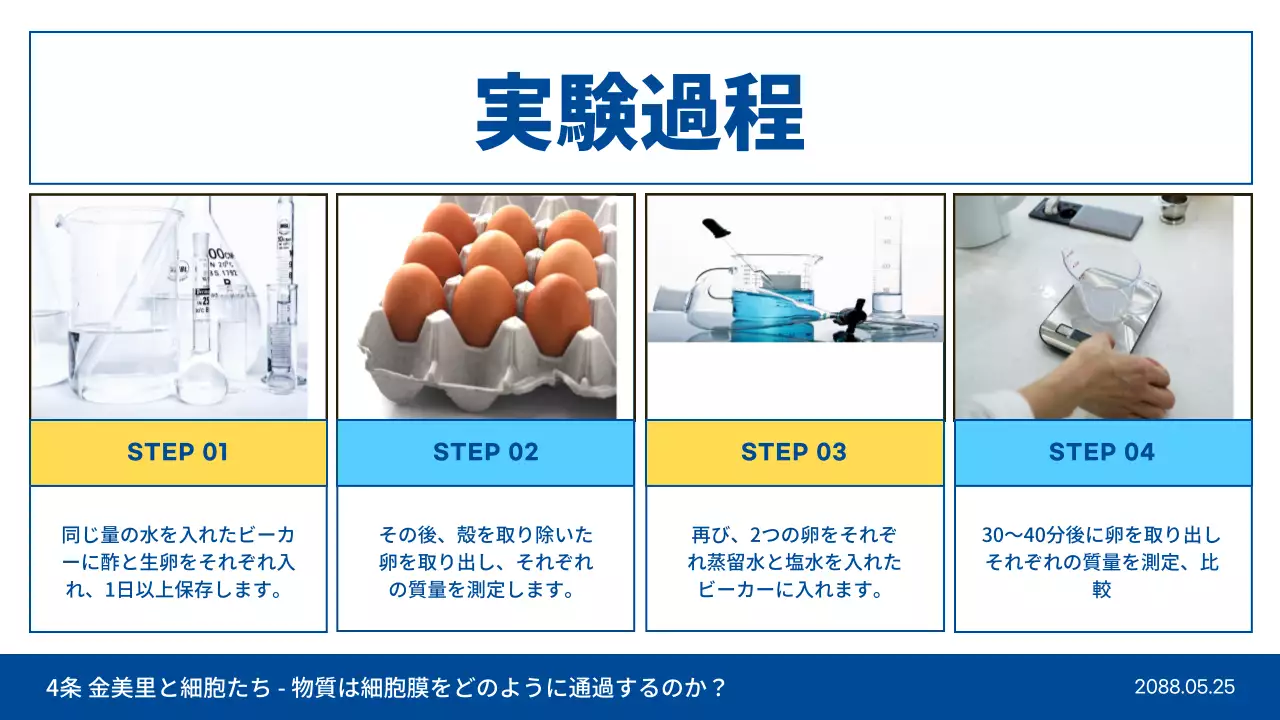 実験過程

STEP 01

同じ量の水を入れたビーカーに酢と生卵をそれぞれ入れ、1日以上保存します。

STEP 02

その後、殻を取り除いた卵を取り出し、それぞれの質量を測定します。

STEP 03

再び、2つの卵をそれぞれ蒸留水と塩水を入れたビーカーに入れます。

STEP 04

30〜40分後に卵を取り出しそれぞれの質量を測定、比較

4条 金美里と細胞たち - 物質は細胞膜をどのように通過するのか？

2088.05.25