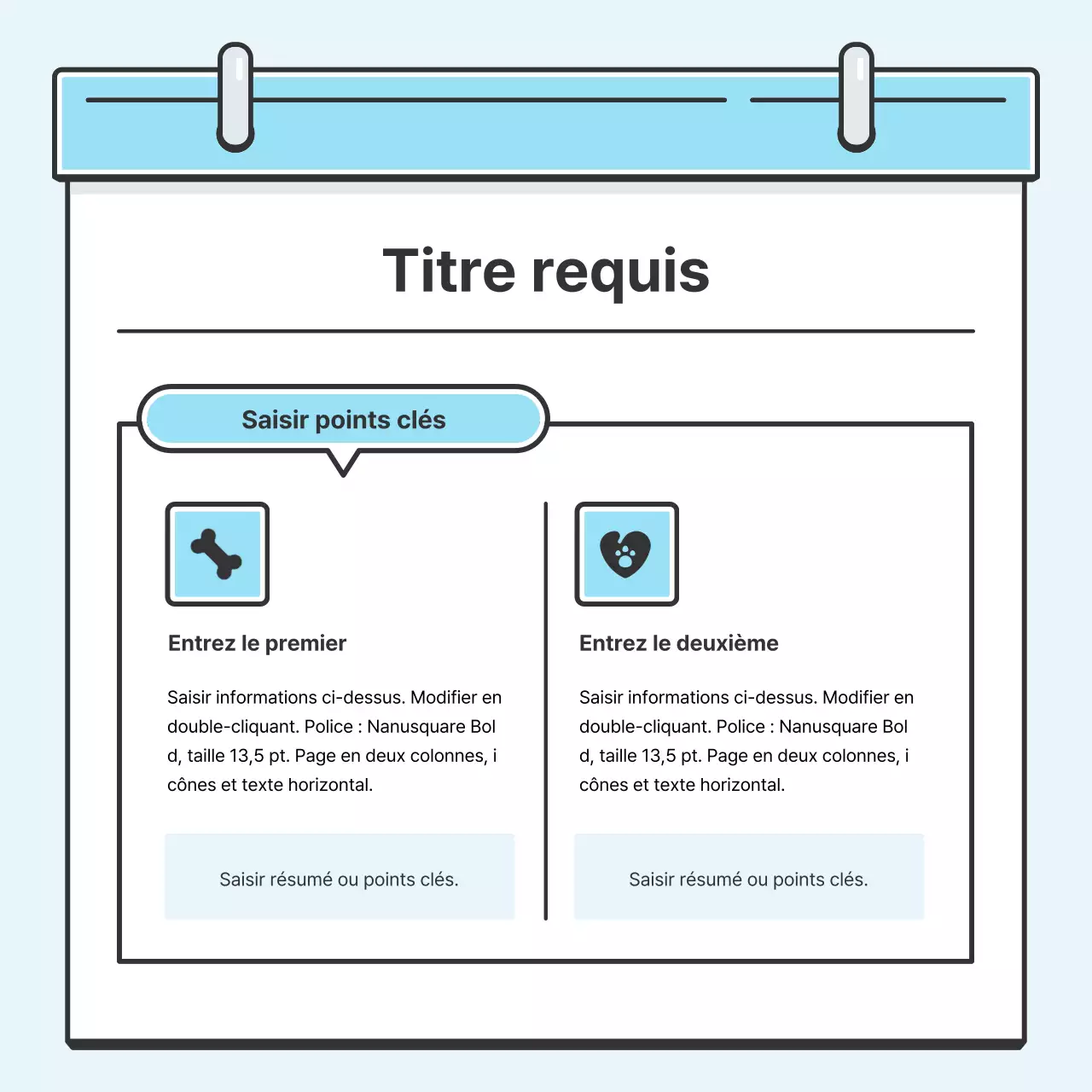 Titre requis

Saisir points clés

Entrez le premier

Saisir informations ci-dessus. Modifier en double-cliquant. Police : Nanusquare Bol d, taille 13,5 pt. Page en deux colonnes, i cônes et texte horizontal.

Saisir résumé ou points clés.

Entrez le deuxième

Saisir informations ci-dessus. Modifier en double-cliquant. Police : Nanusquare Bol d, taille 13,5 pt. Page en deux colonnes, i cônes et texte horizontal.

Saisir résumé ou points clés.