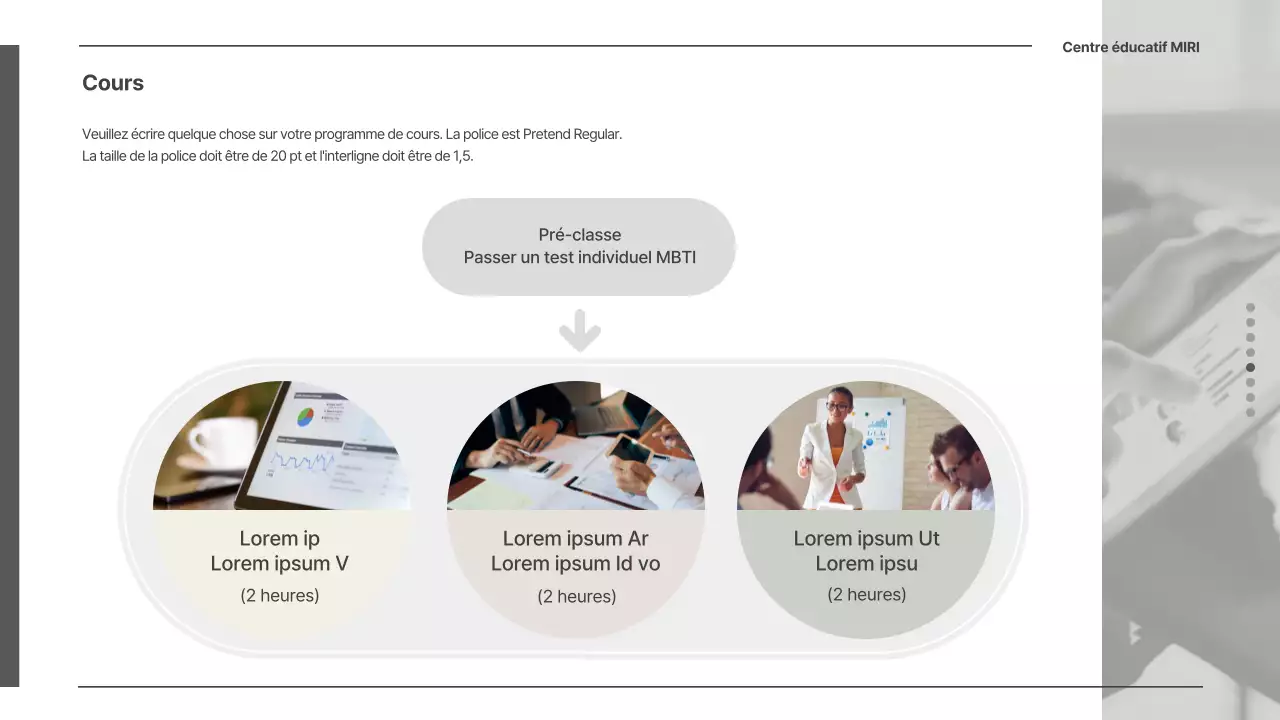 Centre éducatif MIRI

Cours

Veuillez écrire quelque chose sur votre programme de cours. La police est Pretend Regular.
La taille de la police doit être de 20 pt et l'interligne doit être de 1,5.

Pré-classe
Passer un test individuel MBTI

Lorem ip
Lorem ipsum V
(2 heures)

Lorem ipsum Ar
Lorem ipsum Id vo
(2 heures)

Lorem ipsum Ut
Lorem ipsu
(2 heures)