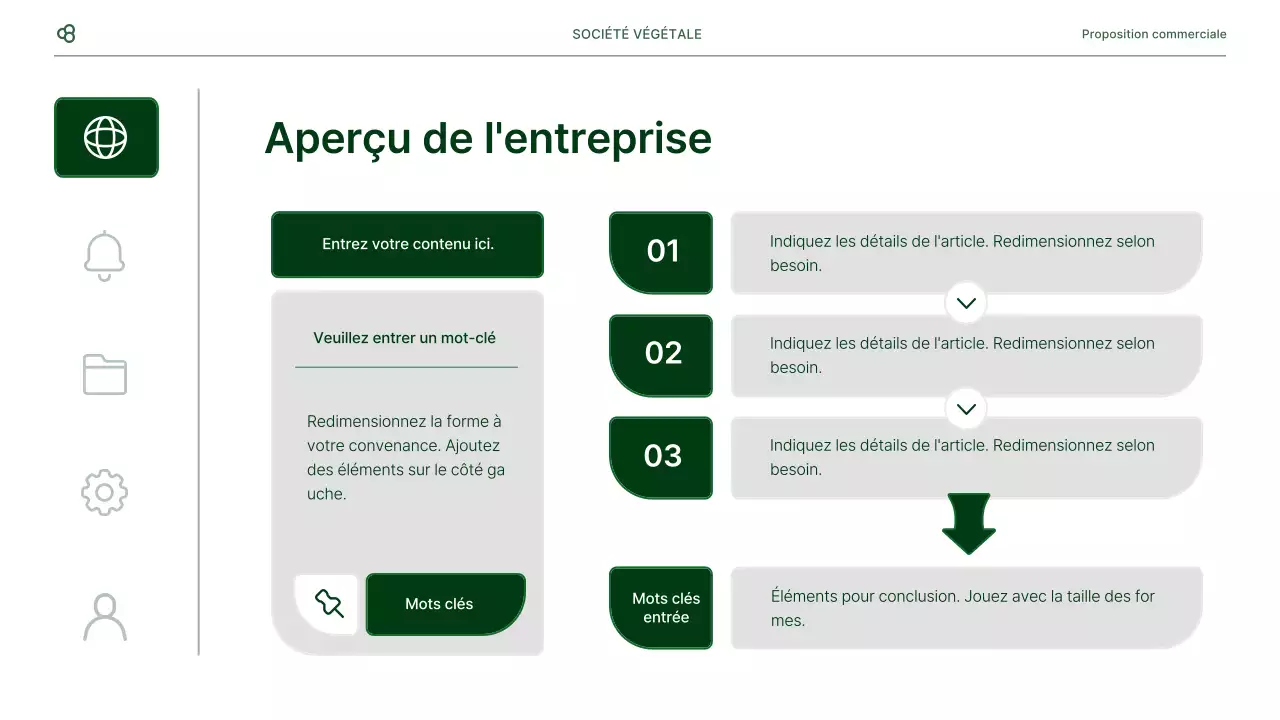 SOCIÉTÉ VÉGÉTALE

Proposition commerciale

Aperçu de l'entreprise

Entrez votre contenu ici.

Veuillez entrer un mot-clé

Redimensionnez la forme à votre convenance. Ajoutez des éléments sur le côté ga uche.

Mots clés

01

Indiquez les détails de l'article. Redimensionnez selon besoin.

02

Indiquez les détails de l'article. Redimensionnez selon besoin.

03

Indiquez les détails de l'article. Redimensionnez selon besoin.

Mots clés entrée

Éléments pour conclusion. Jouez avec la taille des for mes.