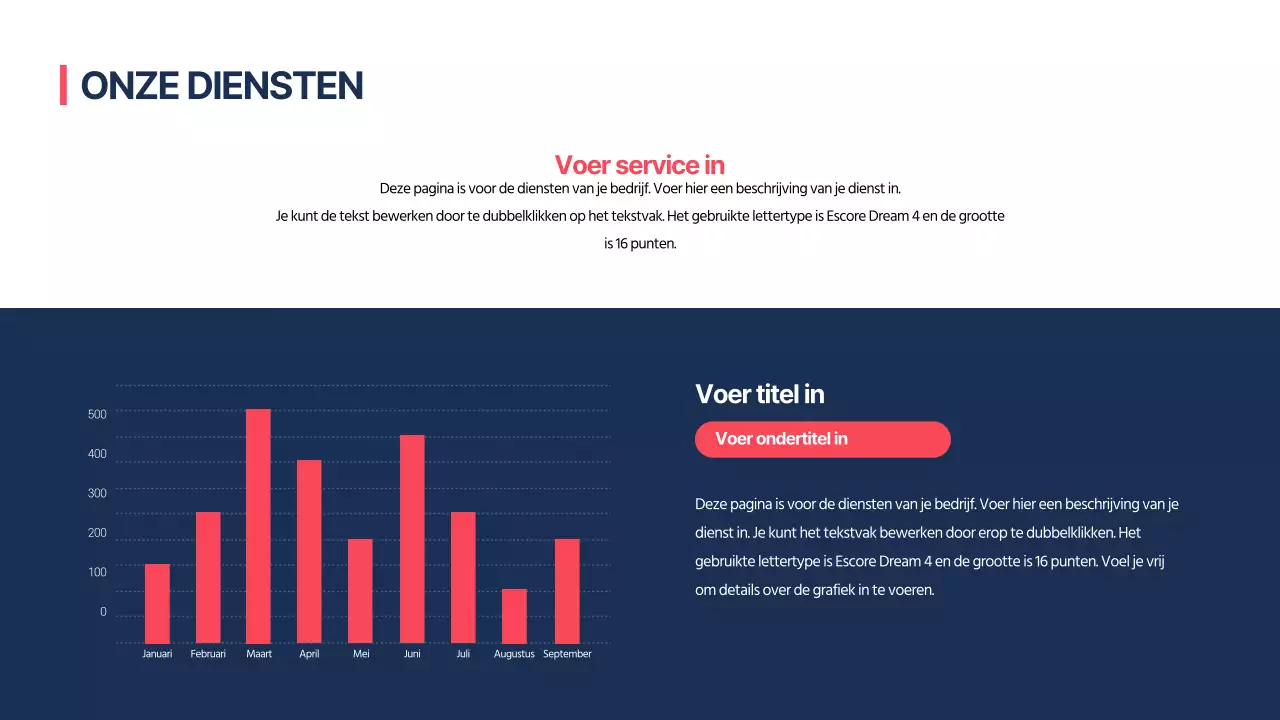 ONZE DIENSTEN

Voer service in

Deze pagina is voor de diensten van je bedrijf. Voer hier een beschrijving van je dienst in.
Je kunt de tekst bewerken door te dubbelklikken op het tekstvak. Het gebruikte lettertype is Escore Dream 4 en de grootte is 16 punten.

500
400
300
200
100
0

Januari Februari Maart April Mei Juni Juli Augustus September

Voer titel in

Voer ondertitel in

Deze pagina is voor de diensten van je bedrijf. Voer hier een beschrijving van je dienst in. Je kunt het tekstvak bewerken door erop te dubbelklikken. Het gebruikte lettertype is Escore Dream 4 en de grootte is 16 punten. Voel je vrij om details over de grafiek in te voeren.