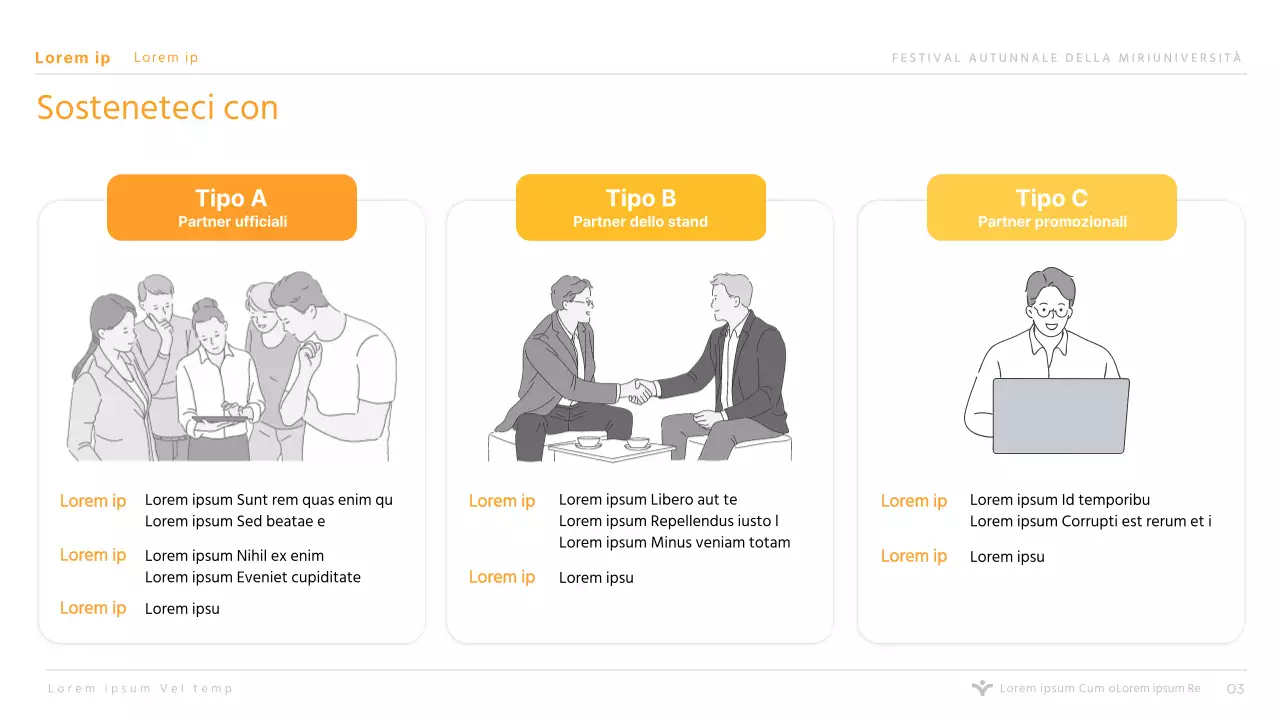 Lorem ip Lorem ip

FESTIVAL AUTUNNALE DELLA MIRIUNIVERSITÀ

Sosteneteci con

Tipo A
Partner ufficiali

Lorem ip
Lorem ipsum Sunt rem quas enim qu
Lorem ipsum Sed beatae e

Lorem ip
Lorem ipsum Nihil ex enim
Lorem ipsum Eveniet cupiditate

Lorem ip
Lorem ipsu

Tipo B
Partner dello stand

Lorem ip
Lorem ipsum Libero aut te
Lorem ipsum Repellendus iusto l
Lorem ipsum Minus veniam totam

Lorem ip
Lorem ipsu

Tipo C
Partner promozionali

Lorem ip
Lorem ipsum Id temporibu
Lorem ipsum Corrupti est rerum et i

Lorem ip
Lorem ipsu

Lorem ipsum Vel temp

Lorem ipsum Cum oLorem ipsum Re 03