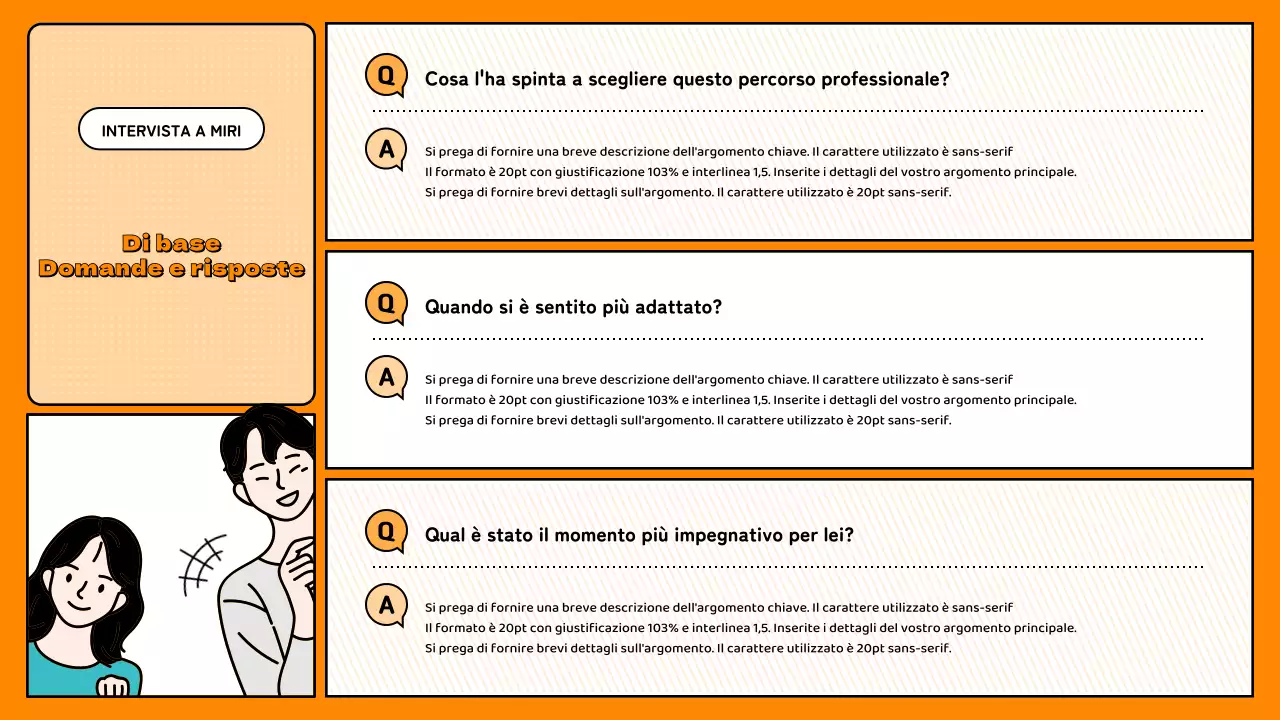 INTERVISTA A MIRI

Di base
Domande e risposte

Q
Cosa l'ha spinta a scegliere questo percorso professionale?

A
Si prega di fornire una breve descrizione dell'argomento chiave. Il carattere utilizzato è sans-serif
Il formato è 20pt con giustificazione 103% e interlinea 1,5. Inserite i dettagli del vostro argomento principale.
Si prega di fornire brevi dettagli sull'argomento. Il carattere utilizzato è 20pt sans-serif.

Q
Quando si è sentito più adattato?

A
Si prega di fornire una breve descrizione dell'argomento chiave. Il carattere utilizzato è sans-serif
Il formato è 20pt con giustificazione 103% e interlinea 1,5. Inserite i dettagli del vostro argomento principale.
Si prega di fornire brevi dettagli sull'argomento. Il carattere utilizzato è 20pt sans-serif.

Q
Qual è stato il momento più impegnativo per lei?

A
Si prega di fornire una breve descrizione dell'argomento chiave. Il carattere utilizzato è sans-serif
Il formato è 20pt con giustificazione 103% e interlinea 1,5. Inserite i dettagli del vostro argomento principale.
Si prega di fornire brevi dettagli sull'argomento. Il carattere utilizzato è 20pt sans-serif.