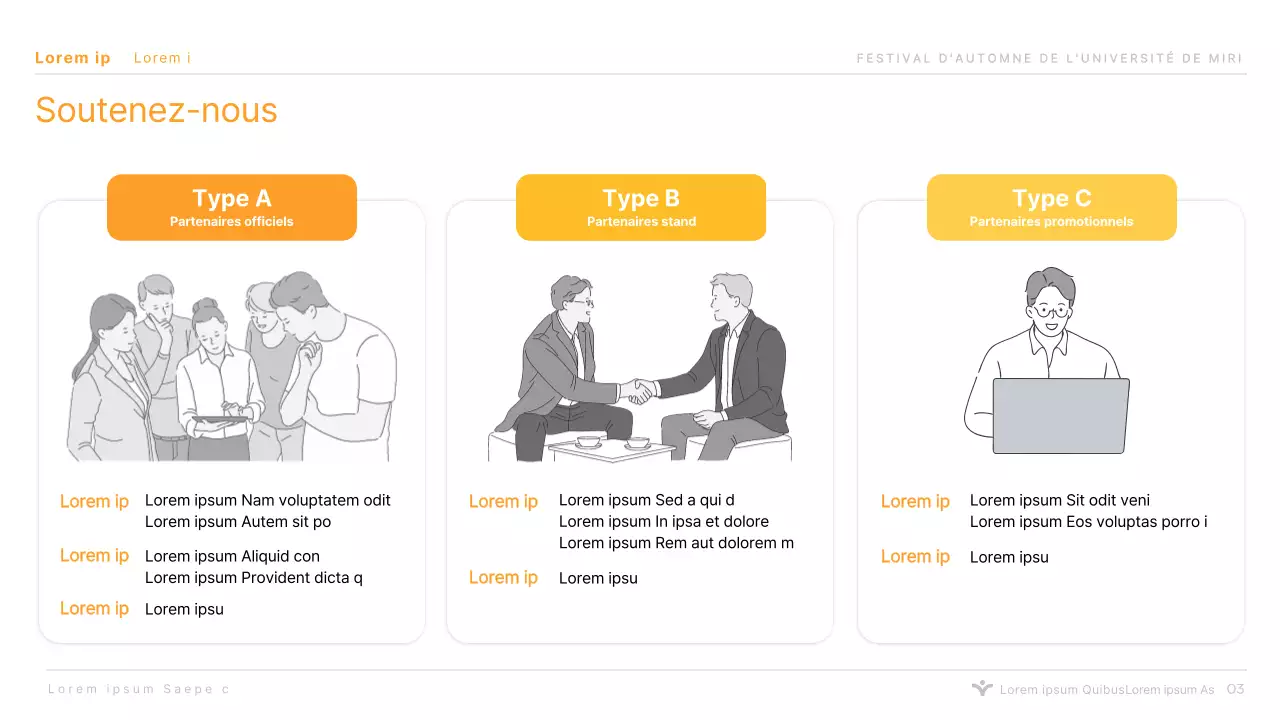 Lorem ip Lorem i

FESTIVAL D'AUTOMNE DE L'UNIVERSITÉ DE MIRI

Soutenez-nous

Type A
Partenaires officiels

Lorem ip
Lorem ipsum Nam voluptatem odit
Lorem ipsum Autem sit po

Lorem ip
Lorem ipsum Aliquid con
Lorem ipsum Provident dicta q

Lorem ip
Lorem ipsu

Type B
Partenaires stand

Lorem ip
Lorem ipsum Sed a qui d
Lorem ipsum In ipsa et dolore
Lorem ipsum Rem aut dolorem m

Lorem ip
Lorem ipsu

Type C
Partenaires promotionnels

Lorem ip
Lorem ipsum Sit odit veni
Lorem ipsum Eos voluptas porro i

Lorem ip
Lorem ipsu

Lorem ipsum Saepe c

Lorem ipsum QuibusLorem ipsum As 03