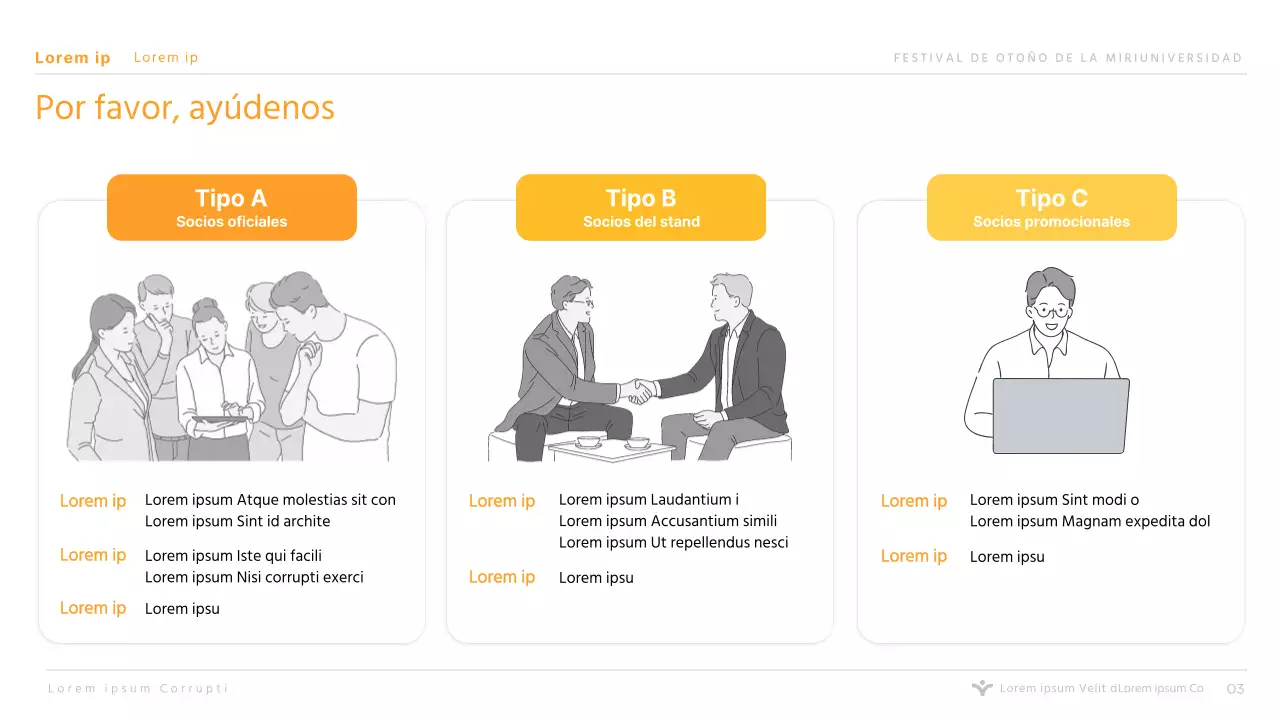 Lorem ip Lorem ip

FESTIVAL DE OTOÑO DE LA MIRIUNIVERSIDAD

Por favor, ayúdenos

Tipo A
Socios oficiales

Lorem ip Lorem ipsum Atque molestias sit con
Lorem ipsum Sint id archite

Lorem ip Lorem ipsum Iste qui facili
Lorem ipsum Nisi corrupti exerci

Lorem ip Lorem ipsu

Tipo B
Socios del stand

Lorem ip Lorem ipsum Laudantium i
Lorem ipsum Accusantium simili
Lorem ipsum Ut repellendus nesci

Lorem ip Lorem ipsu

Tipo C
Socios promocionales

Lorem ip Lorem ipsum Sint modi o
Lorem ipsum Magnam expedita dol

Lorem ip Lorem ipsu

Lorem ipsum Corrupti

Lorem ipsum Velit dLorem ipsum Co 03