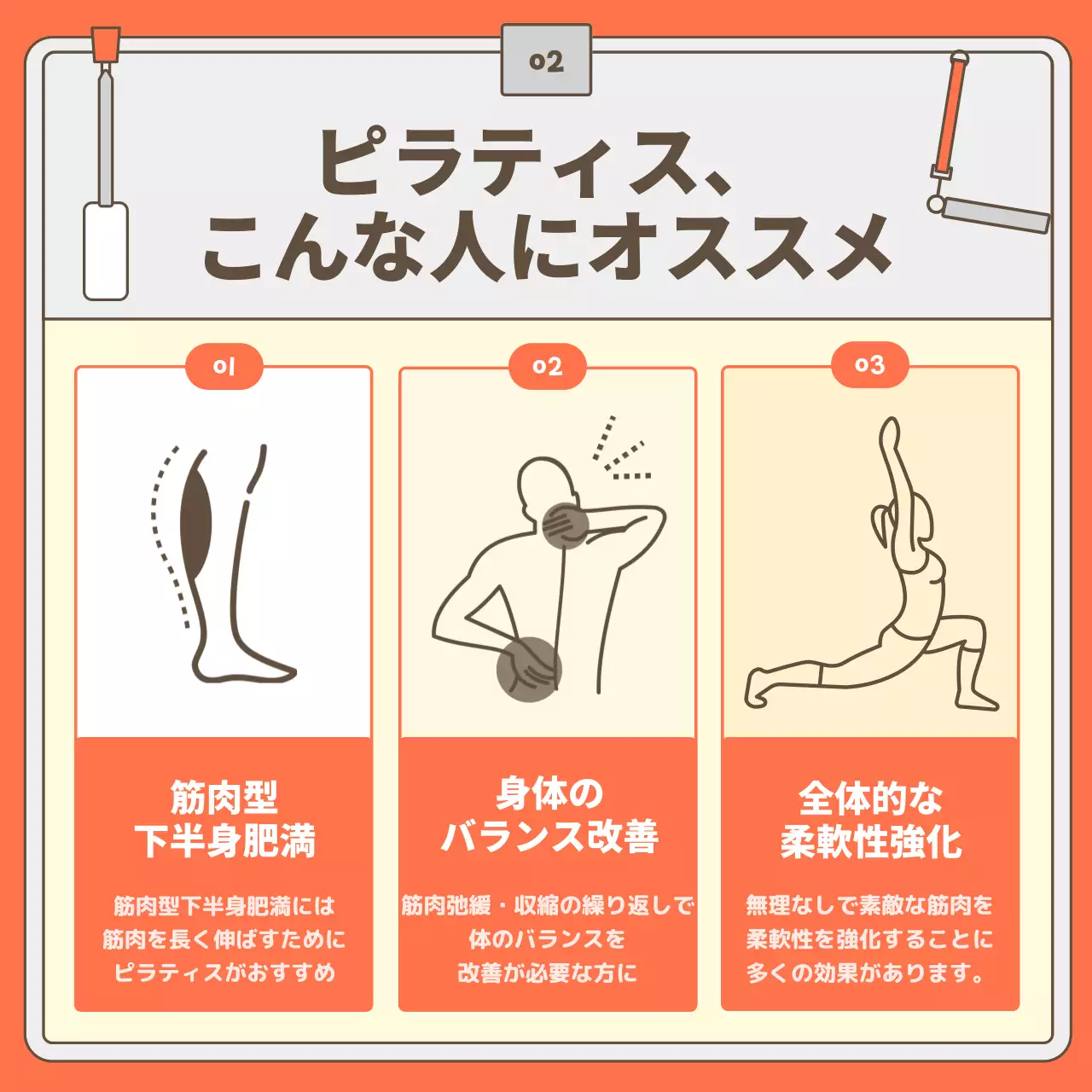 02

ピラティス、
こんな人にオススメ

01

筋肉型
下半身肥満

筋肉型下半身肥満には
筋肉を長く伸ばすために
ピラティスがおすすめ

02

身体の
バランス改善

筋肉弛緩・収縮の繰り返しで
体のバランスを
改善が必要な方に

03

全体的な
柔軟性強化

無理なしで素敵な筋肉を
柔軟性を強化することに
多くの効果があります。