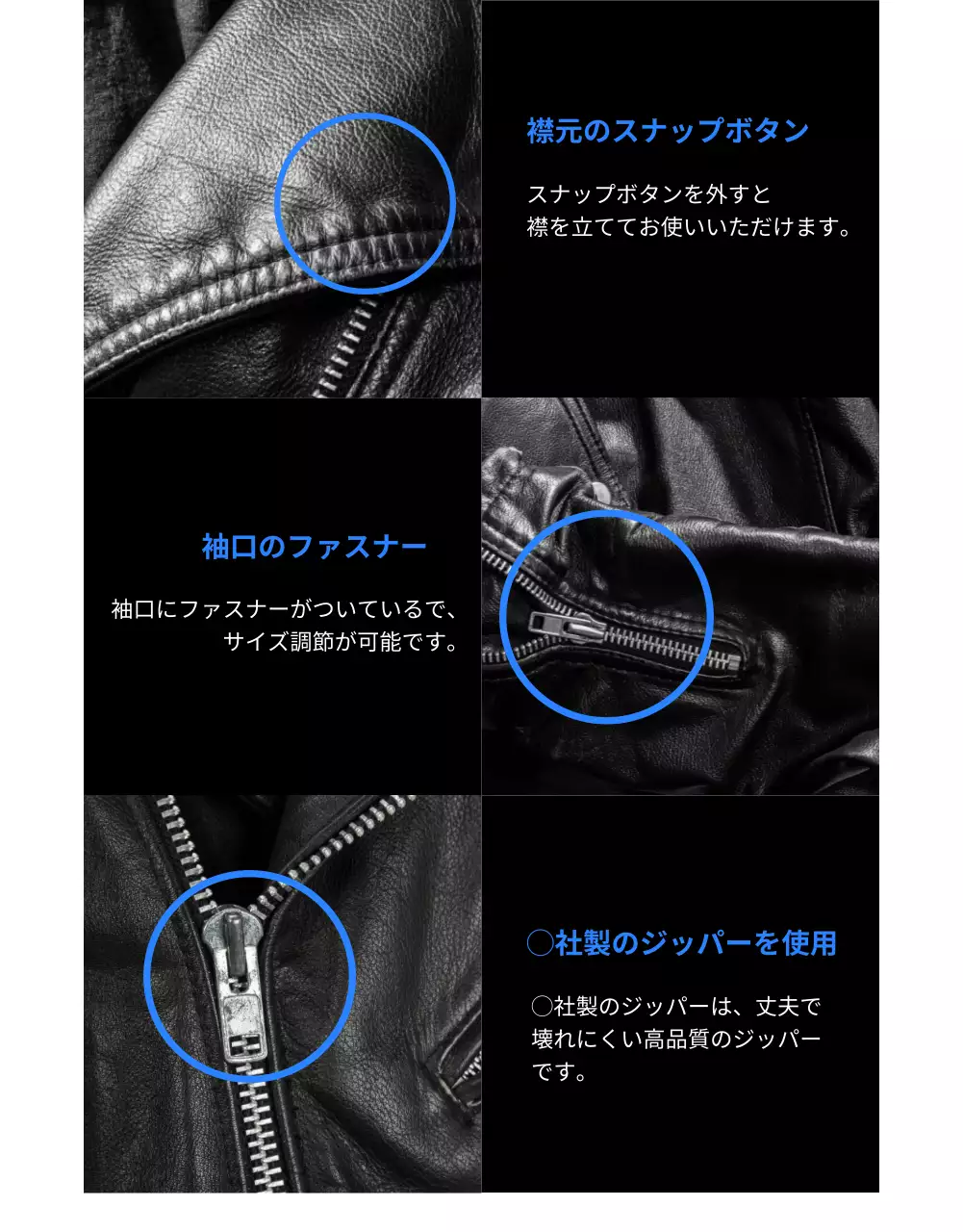 襟元のスナップボタン

スナップボタンを外すと
襟を立ててお使いいただけます。

袖口のファスナー

袖口にファスナーがついているで、
サイズ調節が可能です。

◯社製のジッパーを使用

◯社製のジッパーは、丈夫で
壊れにくい高品質のジッパー
です。