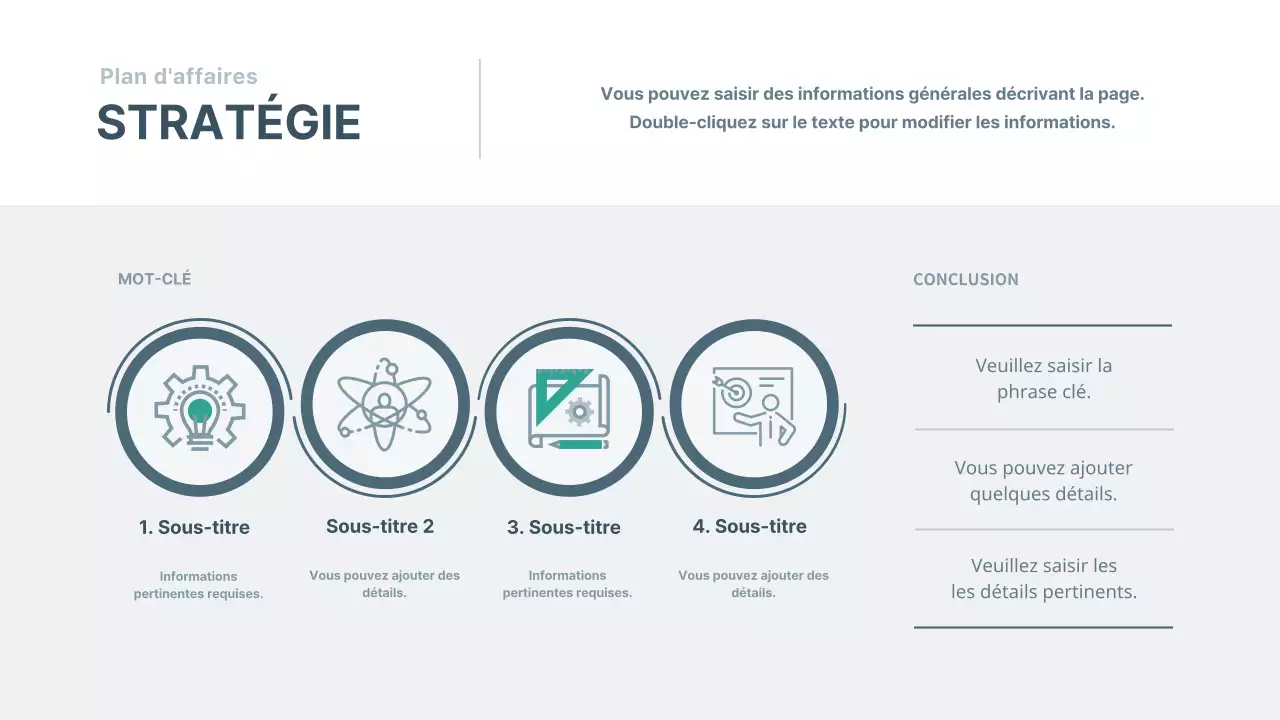 Plan d'affaires
STRATÉGIE

Vous pouvez saisir des informations générales décrivant la page.
Double-cliquez sur le texte pour modifier les informations.

MOT-CLÉ

1. Sous-titre
Informations pertinentes requises.

Sous-titre 2
Vous pouvez ajouter des détails.

3. Sous-titre
Informations pertinentes requises.

4. Sous-titre
Vous pouvez ajouter des détails.

CONCLUSION

Veuillez saisir la phrase clé.

Vous pouvez ajouter quelques détails.

Veuillez saisir les les détails pertinents.