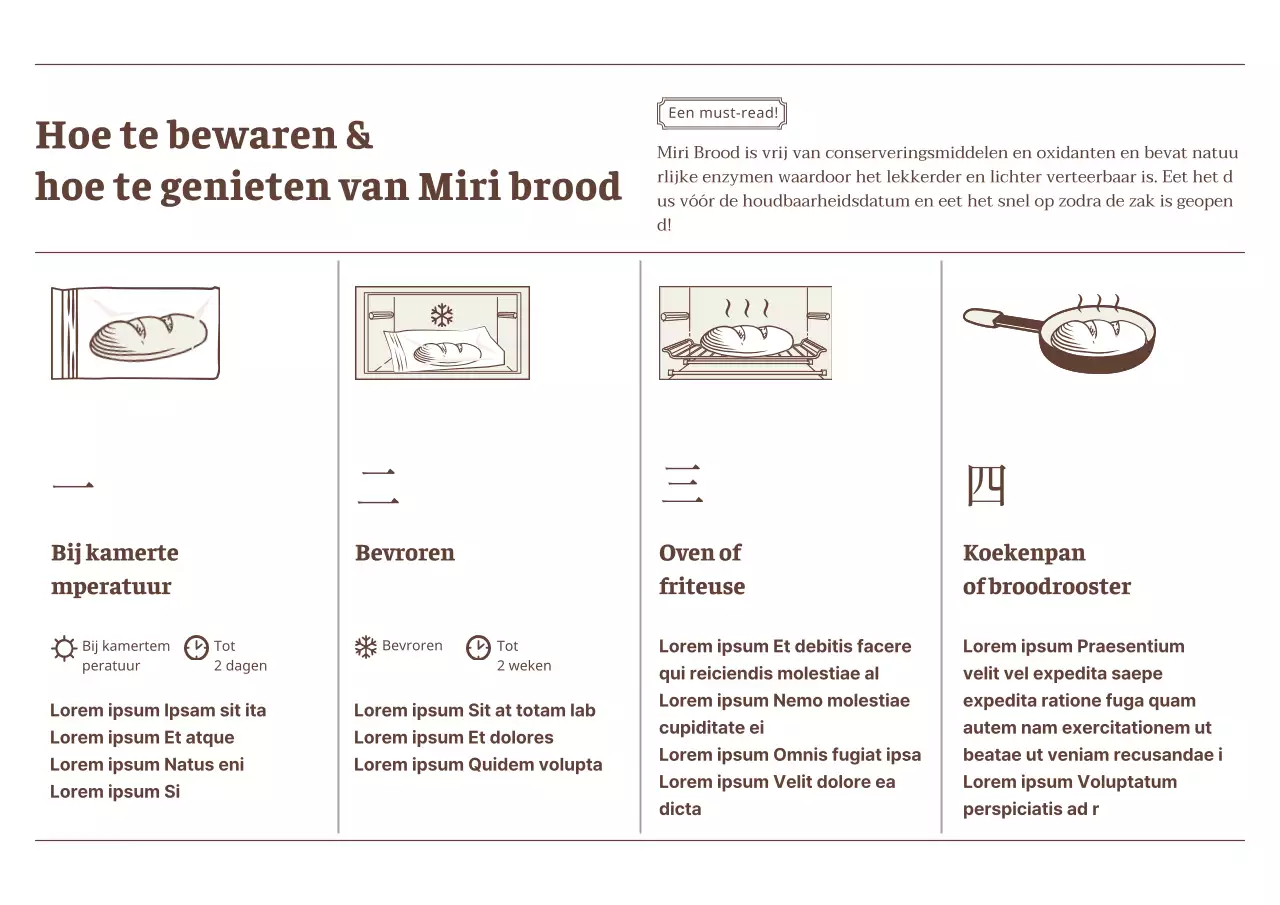 Hoe te bewaren &
hoe te genieten van Miri brood

Een must-read!

Miri Brood is vrij van conserveringsmiddelen en oxidanten en bevat natuurlijke enzymen waardoor het lekkerder en lichter verteerbaar is. Eet het dus vóór de houdbaarheidsdatum en eet het snel op zodra de zak is geopend!

一

Bij kamertemperatuur

Bij kamertemperatuur Tot 2 dagen

Lorem ipsum Ipsam sit ita
Lorem ipsum Et atque
Lorem ipsum Natus eni
Lorem ipsum Si

二

Bevroren

Bevroren Tot 2 weken

Lorem ipsum Sit at totam lab
Lorem ipsum Et dolores
Lorem ipsum Quidem volupta

三

Oven of friteuse

Lorem ipsum Et debitis facere qui reiciendis molestiae al
Lorem ipsum Nemo molestiae cupiditate ei
Lorem ipsum Omnis fugiat ipsa
Lorem ipsum Velit dolore ea dicta

四

Koekenpan of broodrooster

Lorem ipsum Praesentium velit vel expedita saepe expedita ratione fuga quam autem nam exercitationem ut beatae ut veniam recusandae i
Lorem ipsum Voluptatum perspiciatis ad r