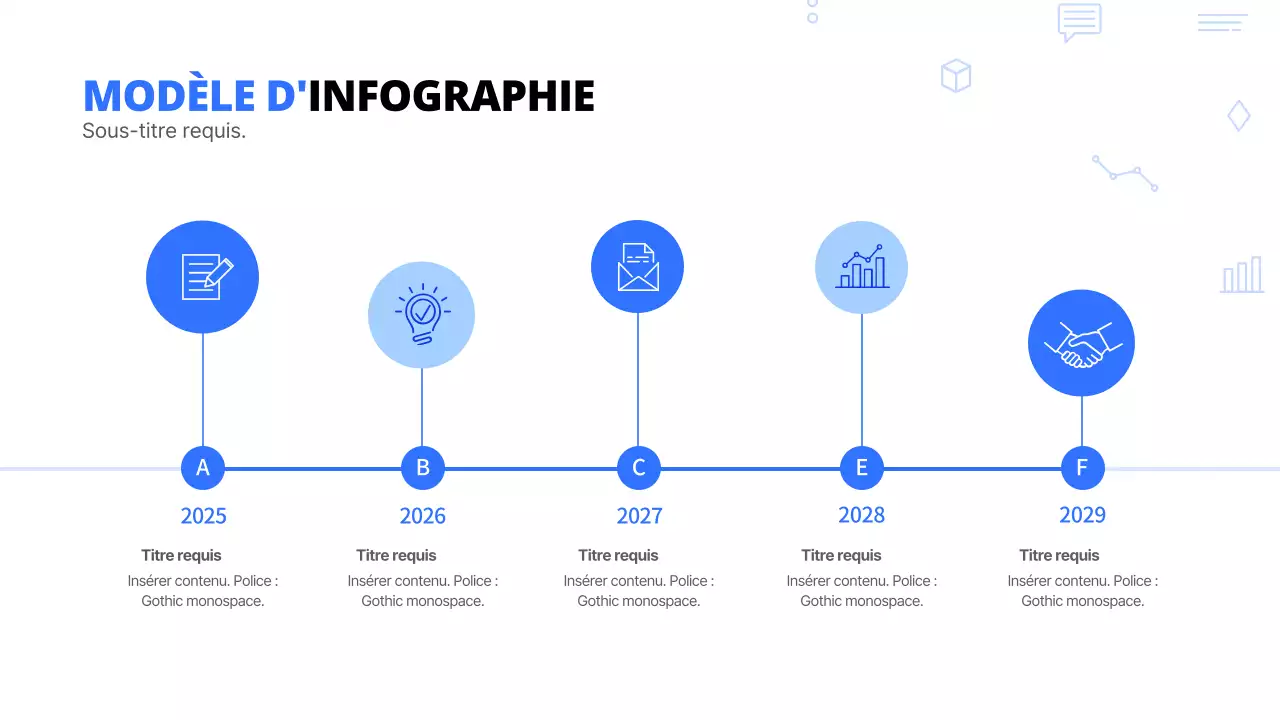 MODÈLE D'INFOGRAPHIE
Sous-titre requis.

A
2025
Titre requis
Insérer contenu. Police : Gothic monospace.

B
2026
Titre requis
Insérer contenu. Police : Gothic monospace.

C
2027
Titre requis
Insérer contenu. Police : Gothic monospace.

E
2028
Titre requis
Insérer contenu. Police : Gothic monospace.

F
2029
Titre requis
Insérer contenu. Police : Gothic monospace.