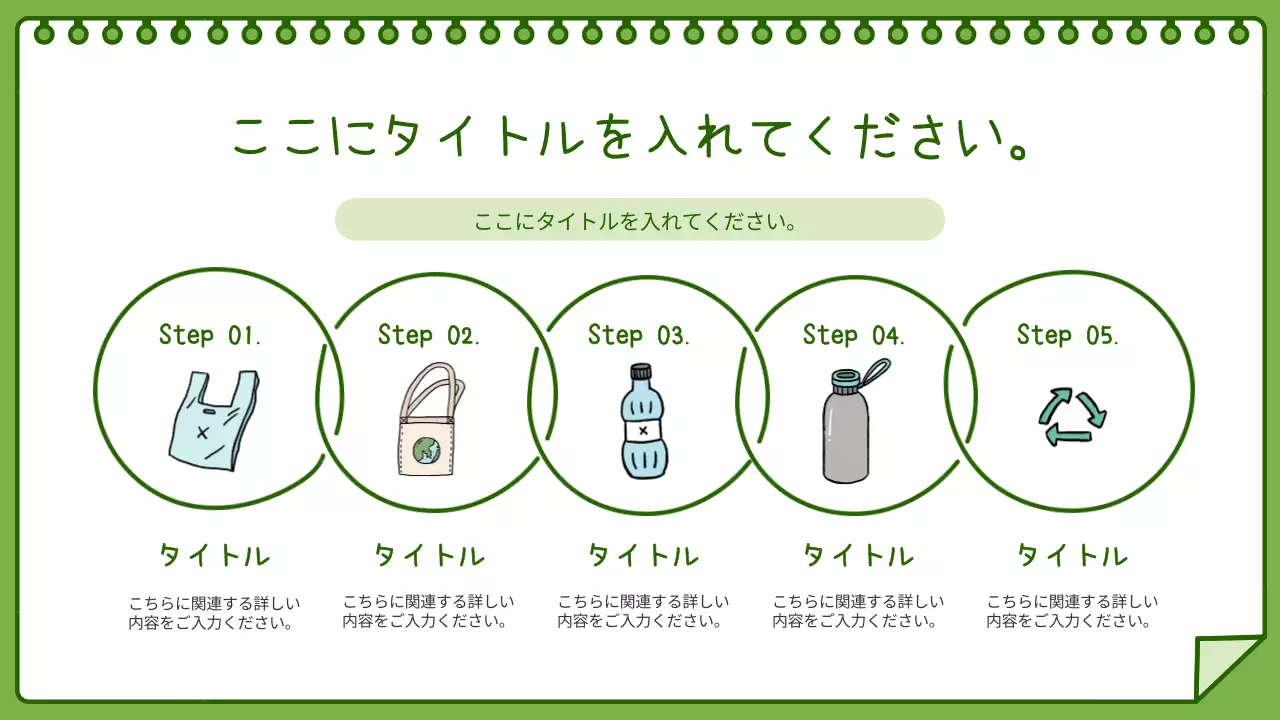 ここにタイトルを入れてください。

ここにタイトルを入れてください。

Step 01.

タイトル

こちらに関連する詳しい内容をご入力ください。

Step 02.

タイトル

こちらに関連する詳しい内容をご入力ください。

Step 03.

タイトル

こちらに関連する詳しい内容をご入力ください。

Step 04.

タイトル

こちらに関連する詳しい内容をご入力ください。

Step 05.

タイトル

こちらに関連する詳しい内容をご入力ください。