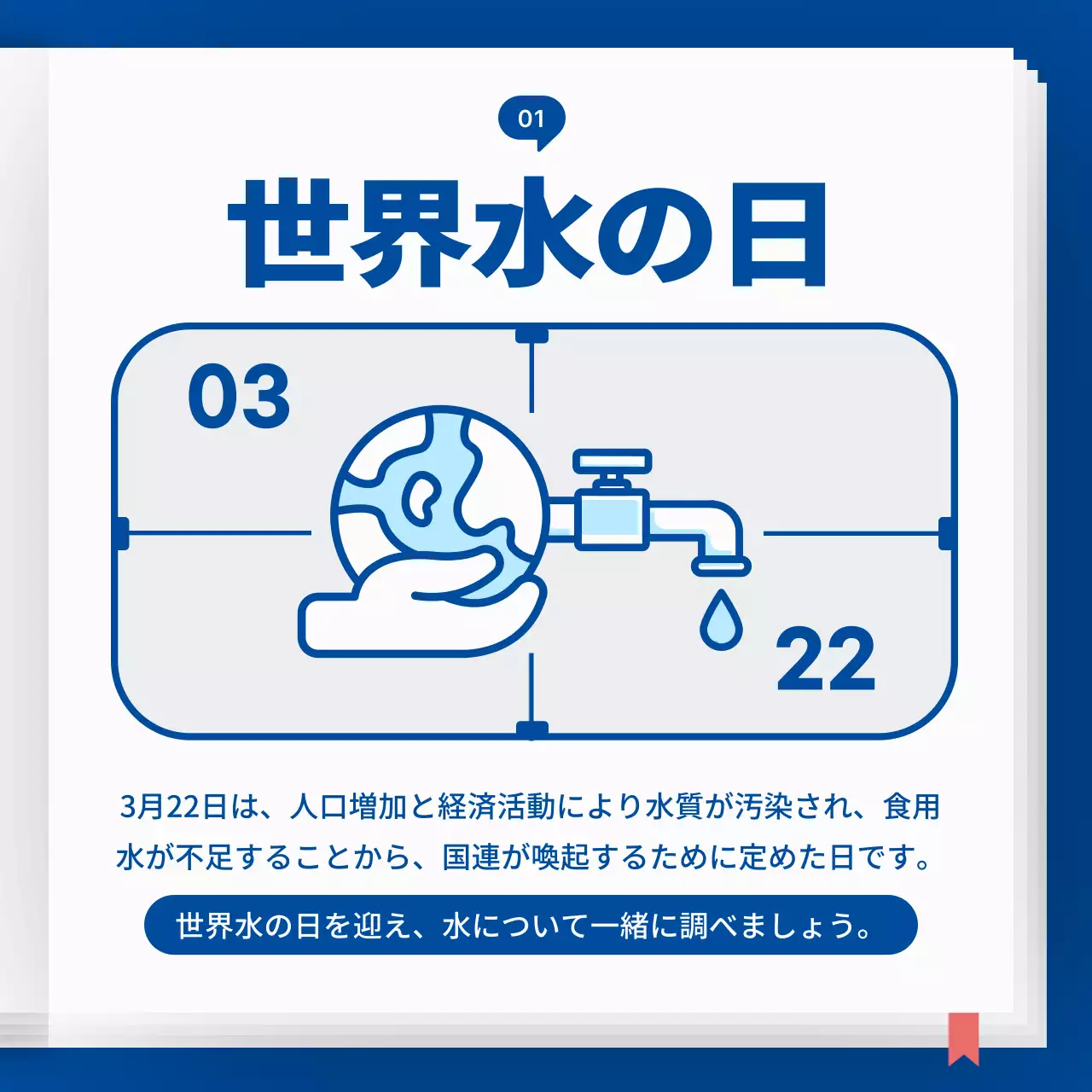 01

世界水の日

03

22

3月22日は、人口増加と経済活動により水質が汚染され、食用水が不足することから、国連が喚起するために定めた日です。

世界水の日を迎え、水について一緒に調べましょう。