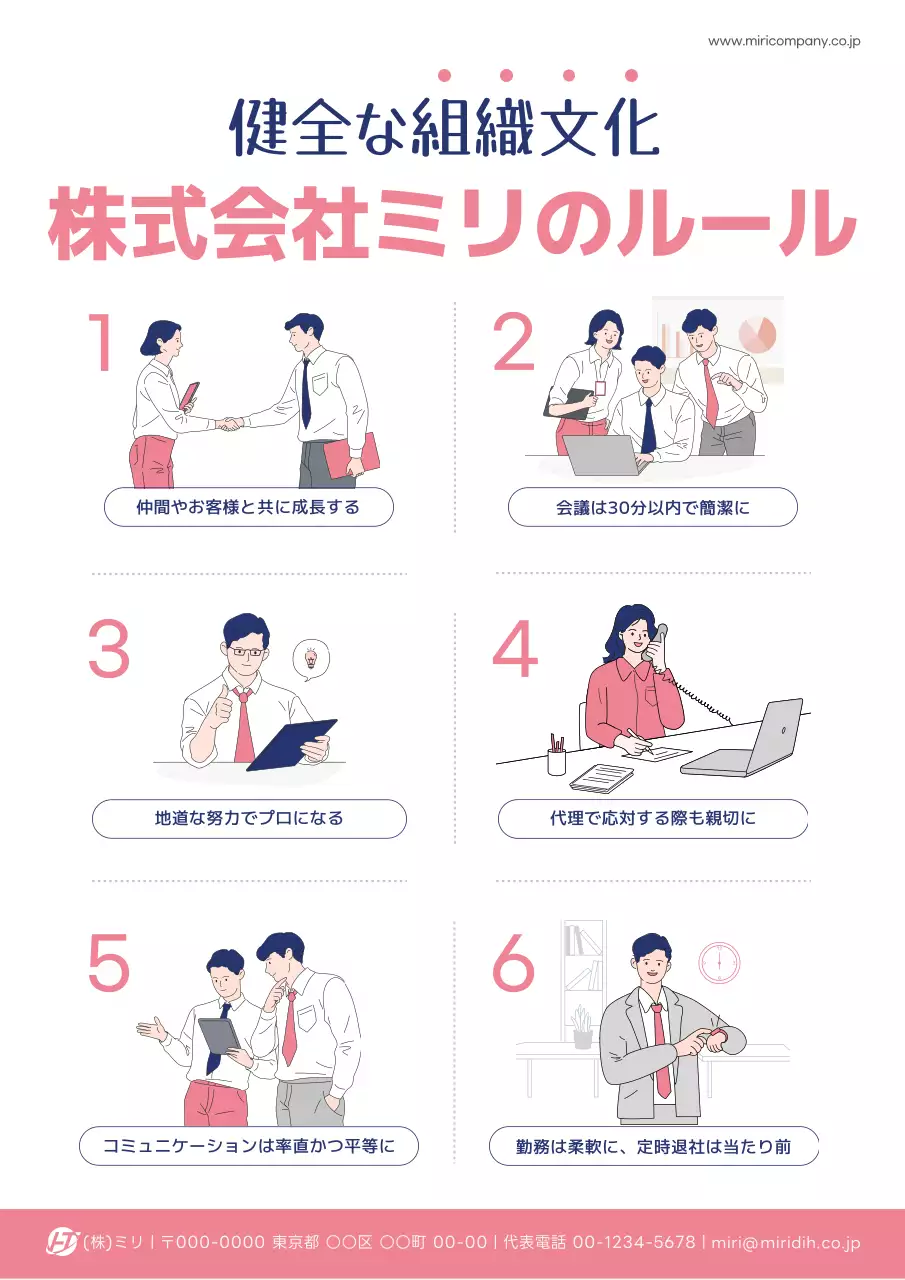 www.miricompany.co.jp

健全な組織文化
株式会社ミリのルール

1
仲間やお客様と共に成長する

2
会議は30分以内で簡潔に

3
地道な努力でプロになる

4
代理で応対する際も親切に

5
コミュニケーションは率直かつ平等に

6
勤務は柔軟に、定時退社は当たり前

(株)ミリ | 〒000-0000 東京都 ○○区 ○○町 00-00 | 代表電話 00-1234-5678 | miri@miridih.co.jp