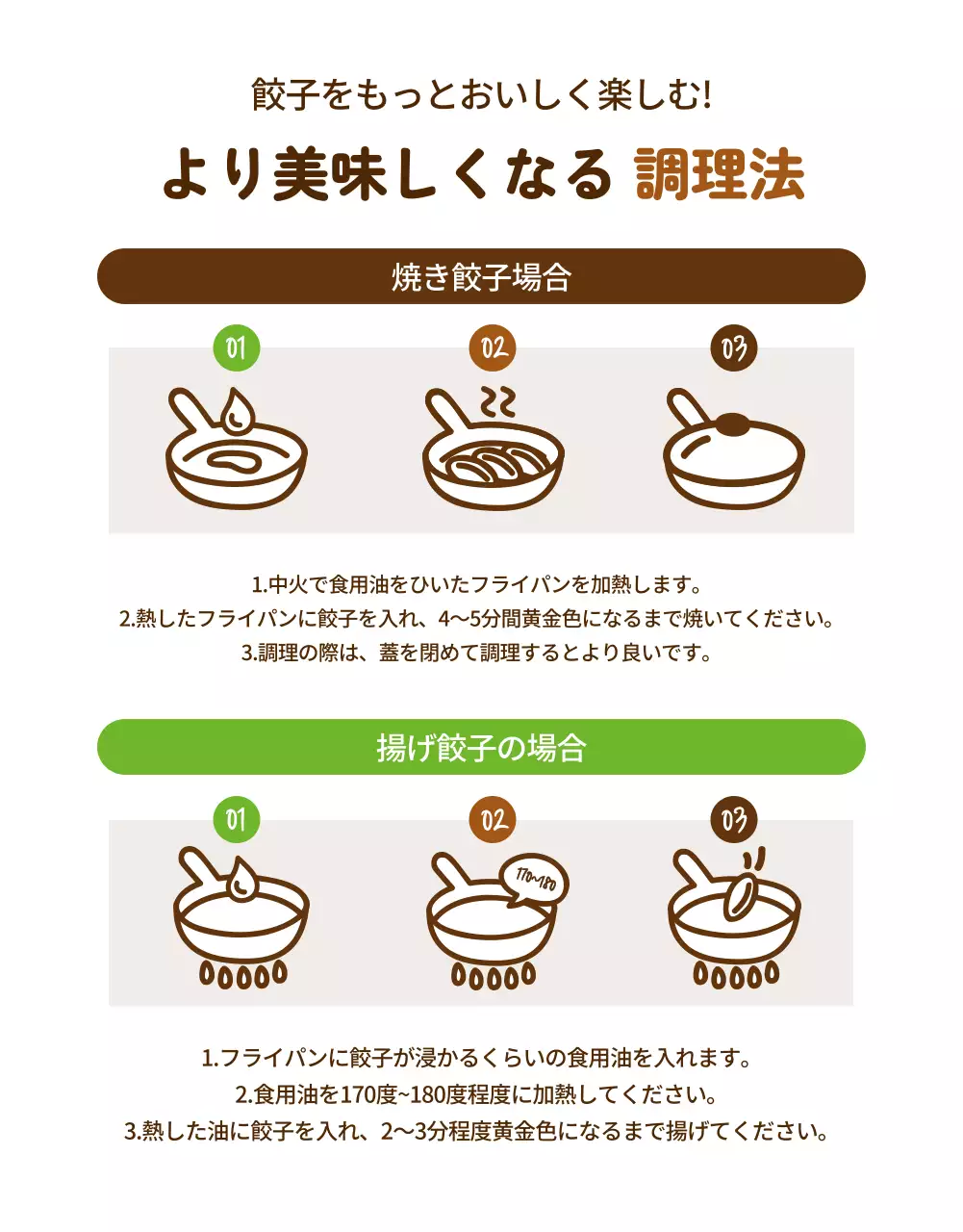 餃子をもっとおいしく楽しむ!

より美味しくなる 調理法

焼き餃子場合

01

02

03

1.中火で食用油をひいたフライパンを加熱します。
2.熱したフライパンに餃子を入れ、4~5分間黄金色になるまで焼いてください。
3.調理の際は、蓋を閉めて調理するとより良いです。

揚げ餃子の場合

01

02

170~180

03

1.フライパンに餃子が浸かるくらいの食用油を入れます。
2.食用油を170度~180度程度に加熱してください。
3.熱した油に餃子を入れ、2~3分程度黄金色になるまで揚げてください。