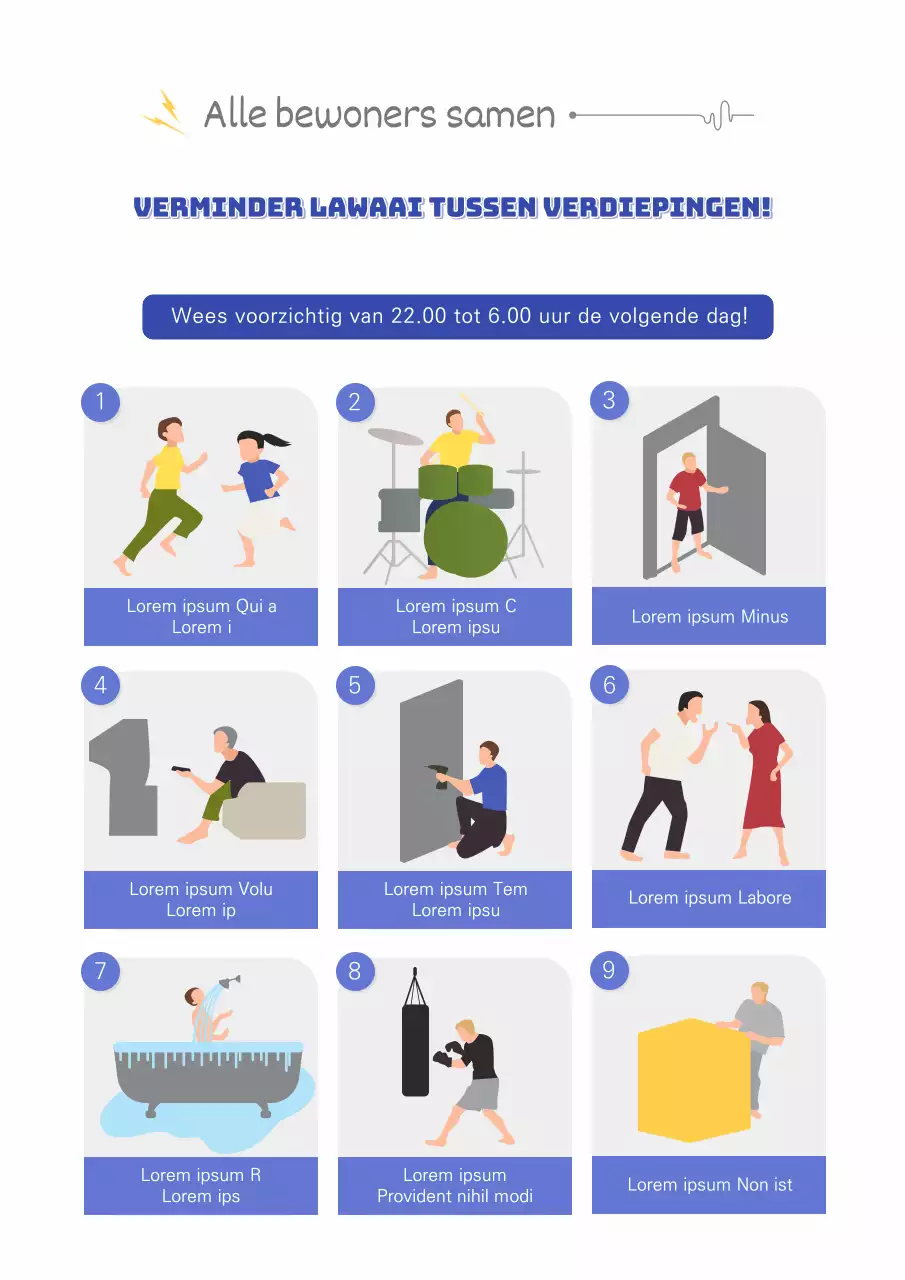 Alle bewoners samen

VERMINDER LAWAAI TUSSEN VERDIEPINGEN!

Wees voorzichtig van 22.00 tot 6.00 uur de volgende dag!

1
Lorem ipsum Qui a
Lorem i

2
Lorem ipsum C
Lorem ipsu

3
Lorem ipsum Minus

4
Lorem ipsum Volu
Lorem ip

5
Lorem ipsum Tem
Lorem ipsu

6
Lorem ipsum Labore

7
Lorem ipsum R
Lorem ips

8
Lorem ipsum
Provident nihil modi

9
Lorem ipsum Non ist