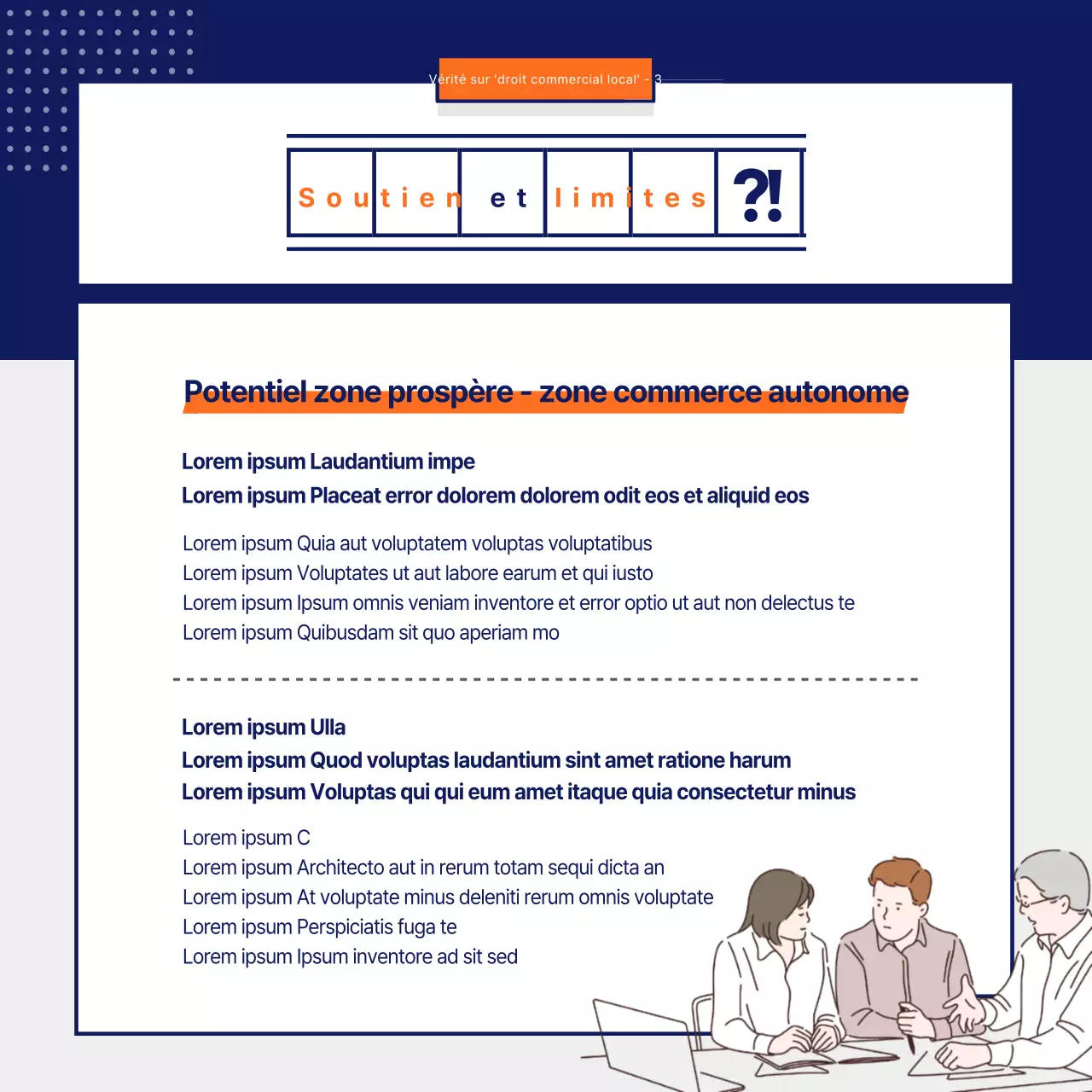 Vérité sur 'droit commercial local' - 3

Soutien et limites ?!

Potentiel zone prospère - zone commerce autonome

Lorem ipsum Laudantium impe
Lorem ipsum Placeat error dolorem dolorem odit eos et aliquid eos

Lorem ipsum Quia aut voluptatem voluptas voluptatibus
Lorem ipsum Voluptates ut aut labore earum et qui iusto
Lorem ipsum Ipsum omnis veniam inventore et error optio ut aut non delectus te
Lorem ipsum Quibusdam sit quo aperiam mo

Lorem ipsum Ulla
Lorem ipsum Quod voluptas laudantium sint amet ratione harum
Lorem ipsum Voluptas qui qui eum amet itaque quia consectetur minus

Lorem ipsum C
Lorem ipsum Architecto aut in rerum totam sequi dicta an
Lorem ipsum At voluptate minus deleniti rerum omnis voluptate
Lorem ipsum Perspiciatis fuga te
Lorem ipsum Ipsum inventore ad sit sed