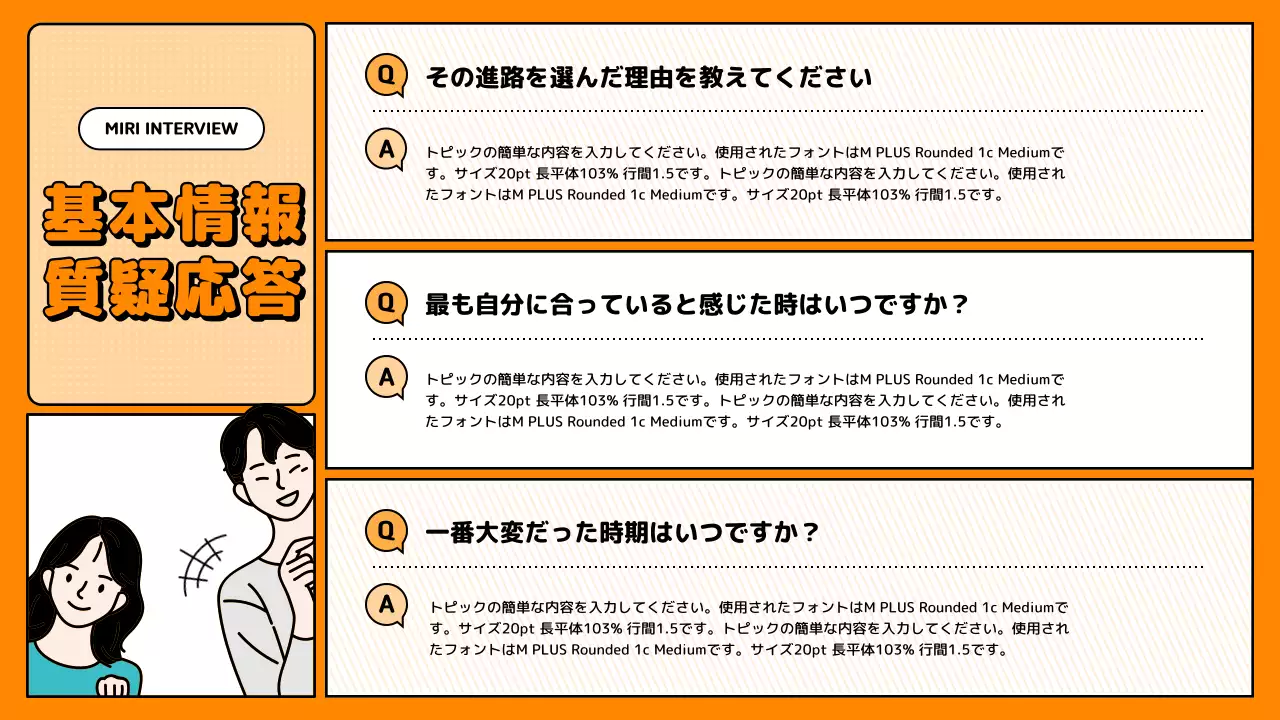 MIRI INTERVIEW

基本情報
質疑応答

Q その進路を選んだ理由を教えてください

A トピックの簡単な内容を入力してください。使用されたフォントはM PLUS Rounded 1c Mediumです。サイズ20pt 長平体103% 行間1.5です。トピックの簡単な内容を入力してください。使用されたフォントはM PLUS Rounded 1c Mediumです。サイズ20pt 長平体103% 行間1.5です。

Q 最も自分に合っていると感じた時はいつですか？

A トピックの簡単な内容を入力してください。使用されたフォントはM PLUS Rounded 1c Mediumです。サイズ20pt 長平体103% 行間1.5です。トピックの簡単な内容を入力してください。使用されたフォントはM PLUS Rounded 1c Mediumです。サイズ20pt 長平体103% 行間1.5です。

Q 一番大変だった時期はいつですか？

A トピックの簡単な内容を入力してください。使用されたフォントはM PLUS Rounded 1c Mediumです。サイズ20pt 長平体103% 行間1.5です。トピックの簡単な内容を入力してください。使用されたフォントはM PLUS Rounded 1c Mediumです。サイズ20pt 長平体103% 行間1.5です。