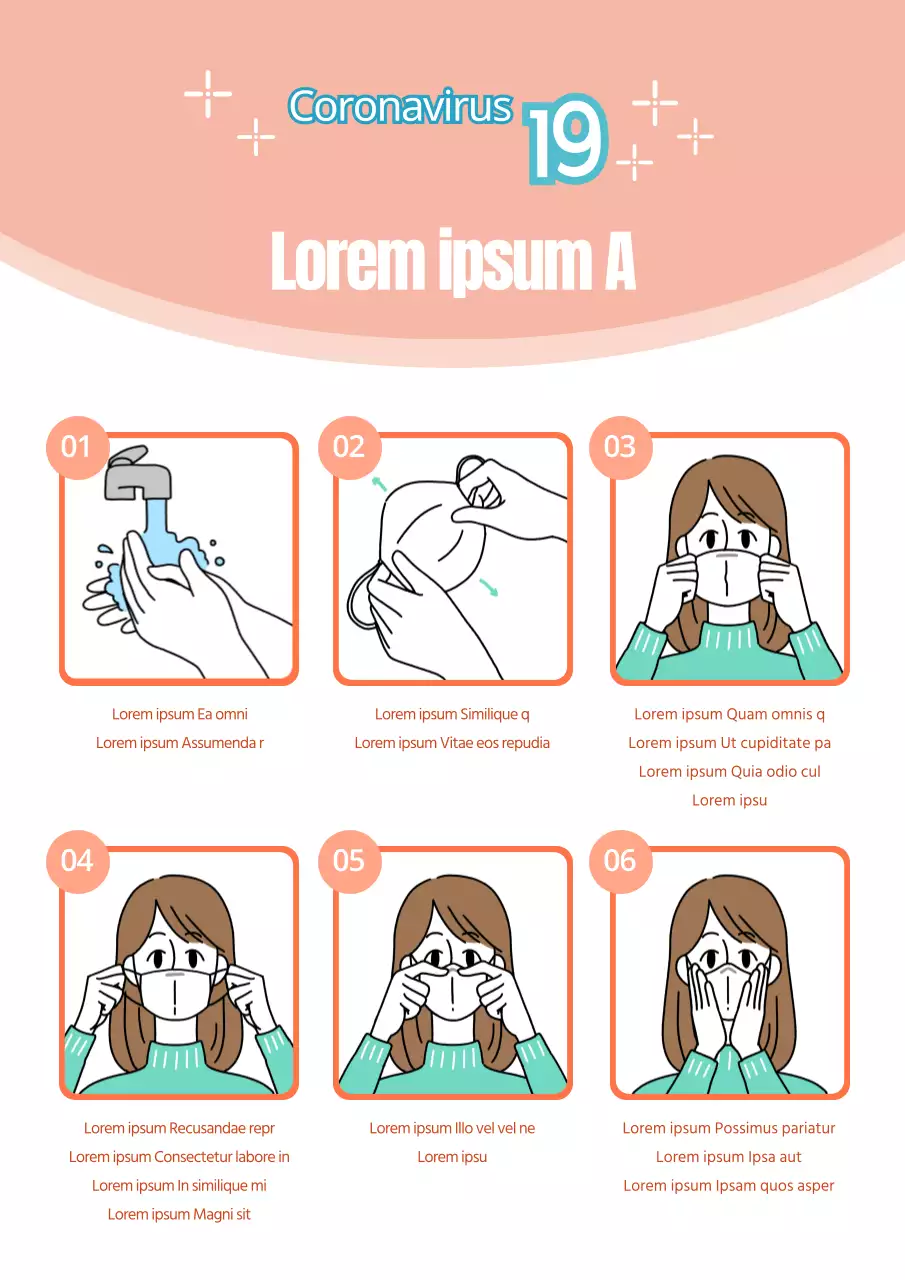 Coronavirus 19

Lorem ipsum A

01

Lorem ipsum Ea omni
Lorem ipsum Assumenda r

02

Lorem ipsum Similique q
Lorem ipsum Vitae eos repudia

03

Lorem ipsum Quam omnis q
Lorem ipsum Ut cupiditate pa
Lorem ipsum Quia odio cul
Lorem ipsu

04

Lorem ipsum Recusandae repr
Lorem ipsum Consectetur labore in
Lorem ipsum In similique mi
Lorem ipsum Magni sit

05

Lorem ipsum Illo vel vel ne
Lorem ipsu

06

Lorem ipsum Possimus pariatur
Lorem ipsum Ipsa aut
Lorem ipsum Ipsam quos asper