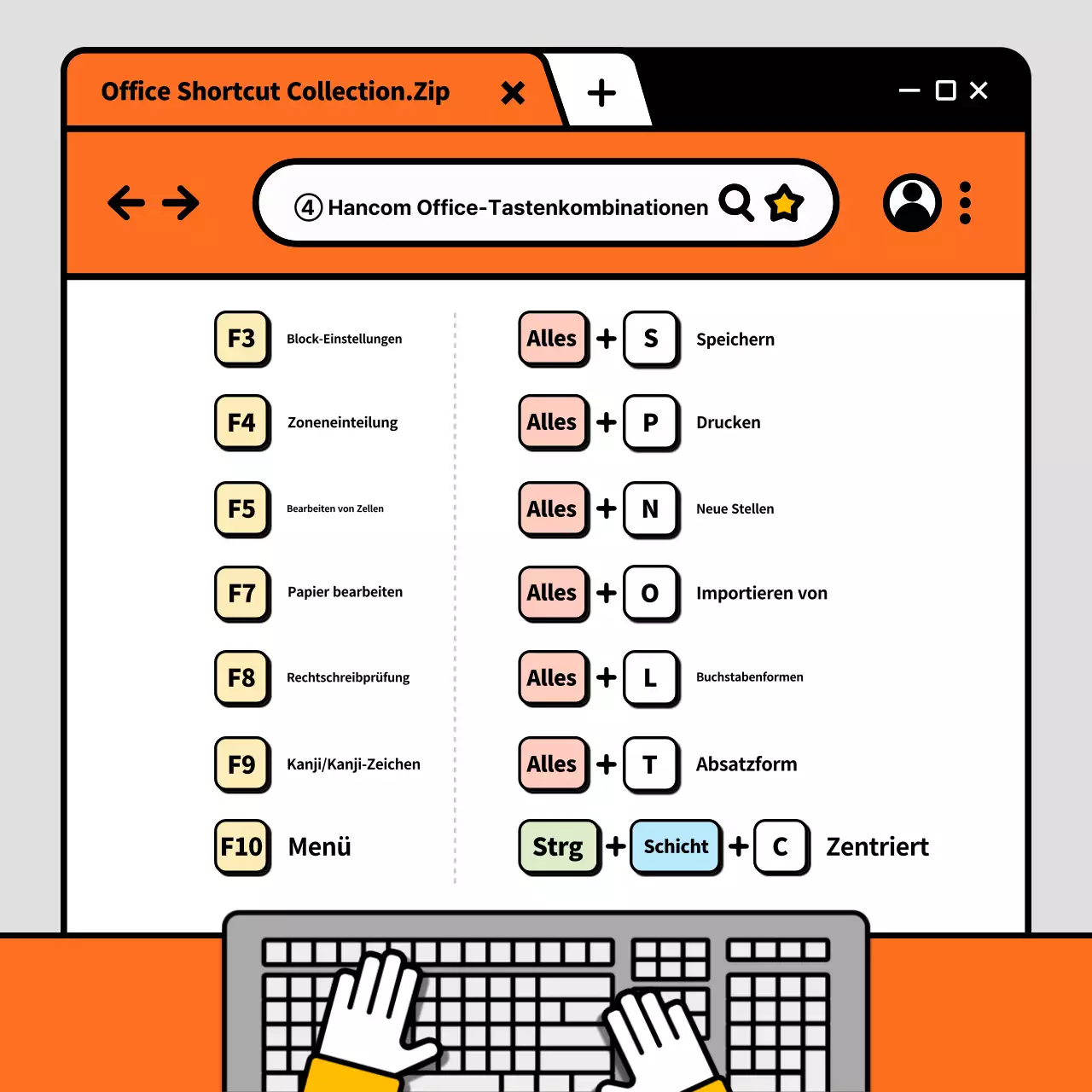 Office Shortcut Collection.Zip

④ Hancom Office-Tastenkombinationen

F3 Block-Einstellungen

F4 Zoneneinteilung

F5 Bearbeiten von Zellen

F7 Papier bearbeiten

F8 Rechtschreibprüfung

F9 Kanji/Kanji-Zeichen

F10 Menü

Alles + S Speichern

Alles + P Drucken

Alles + N Neue Stellen

Alles + O Importieren von

Alles + L Buchstabenformen

Alles + T Absatzform

Strg + Schicht + C Zentriert