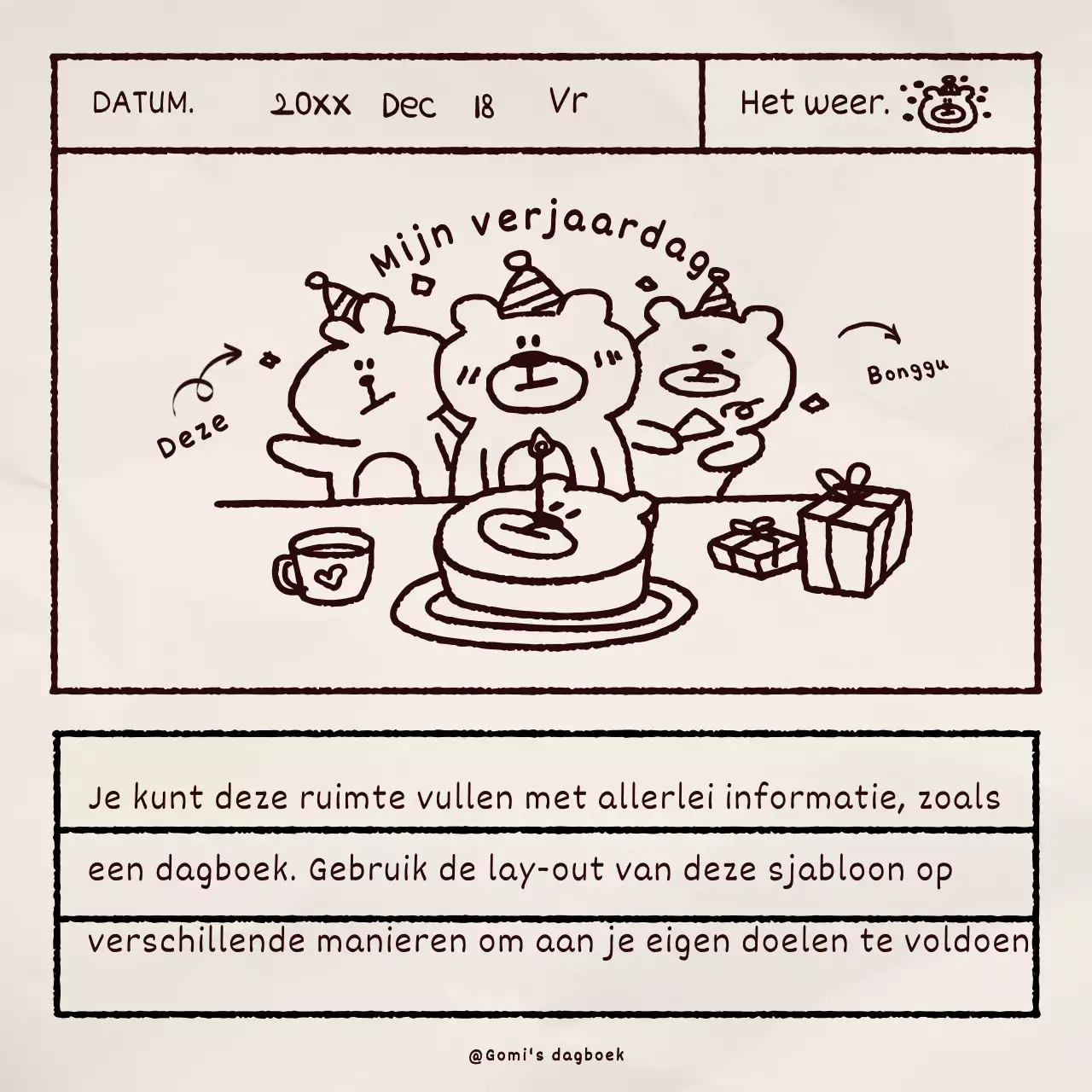 DATUM. 20xx Dec 18 Vr

Het weer.

Mijn verjaardag

Deze

Bonggu

Je kunt deze ruimte vullen met allerlei informatie, zoals een dagboek. Gebruik de lay-out van deze sjabloon op verschillende manieren om aan je eigen doelen te voldoen

@Gomi's dagboek