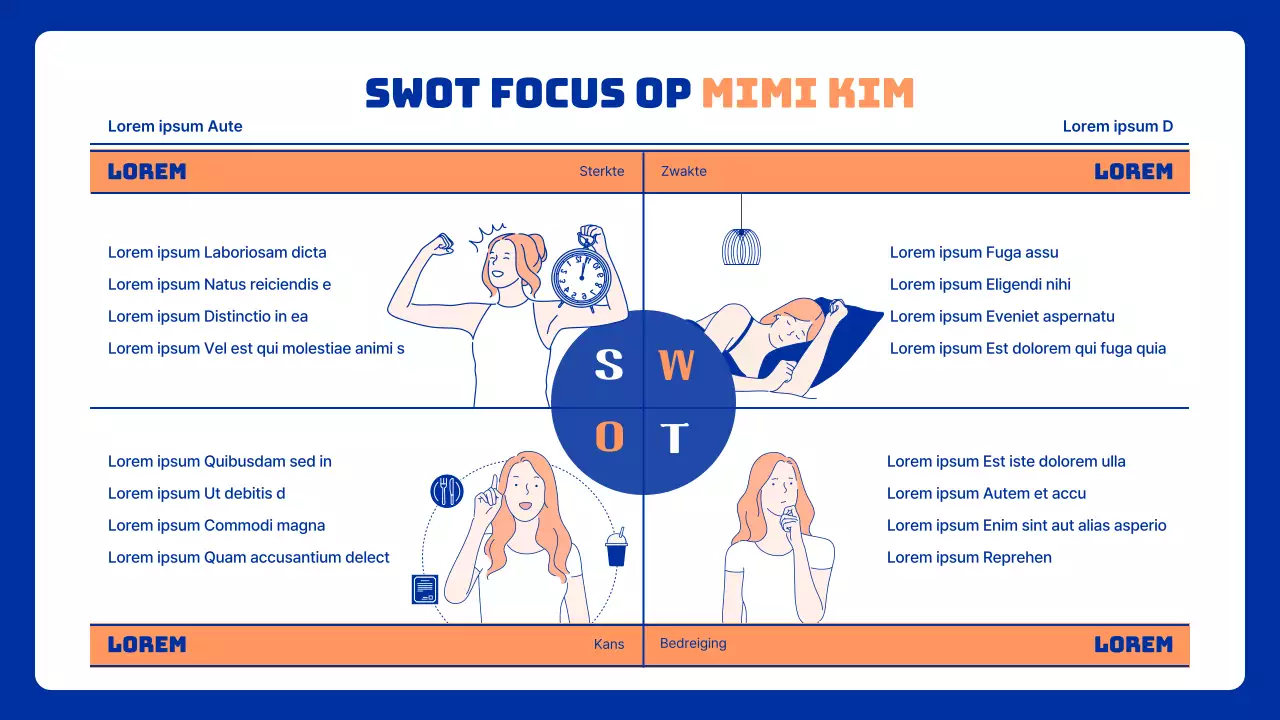 SWOT FOCUS OP MIMI KIM

Lorem ipsum Aute

Lorem ipsum D

LOREM

Sterkte

Zwakte

LOREM

Lorem ipsum Laboriosam dicta

Lorem ipsum Natus reiciendis e

Lorem ipsum Distinctio in ea

Lorem ipsum Vel est qui molestiae animi s

Lorem ipsum Fuga assu

Lorem ipsum Eligendi nihi

Lorem ipsum Eveniet aspernatu

Lorem ipsum Est dolorem qui fuga quia

S W
O T

Lorem ipsum Quibusdam sed in

Lorem ipsum Ut debitis d

Lorem ipsum Commodi magna

Lorem ipsum Quam accusantium delect

Lorem ipsum Est iste dolorem ulla

Lorem ipsum Autem et accu

Lorem ipsum Enim sint aut alias asperio

Lorem ipsum Reprehen

LOREM

Kans

Bedreiging

LOREM