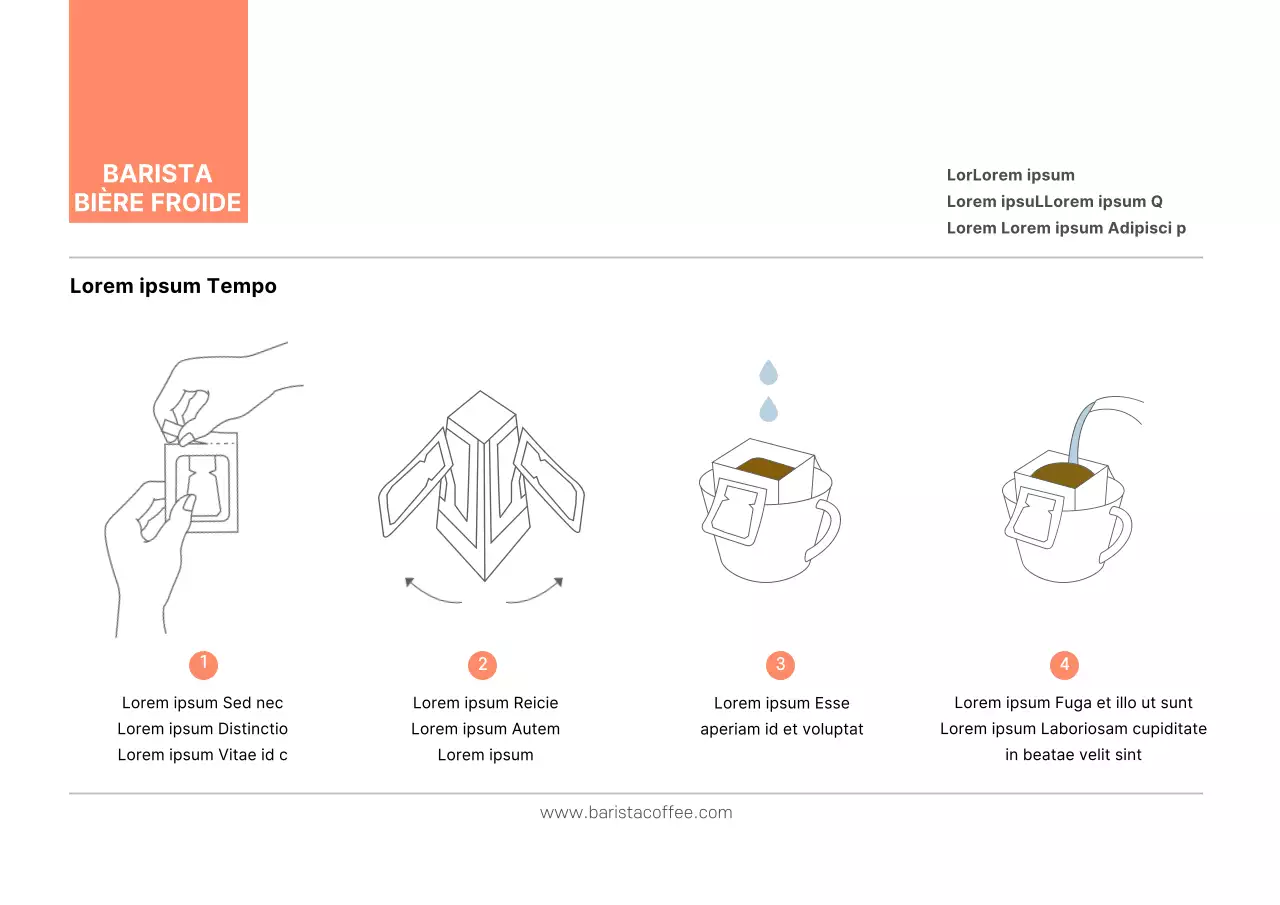 BARISTA
BIÈRE FROIDE

LorLorem ipsum
Lorem ipsuLLorem ipsum Q
Lorem Lorem ipsum Adipisci p

Lorem ipsum Tempo

1
Lorem ipsum Sed nec
Lorem ipsum Distinctio
Lorem ipsum Vitae id c

2
Lorem ipsum Reicie
Lorem ipsum Autem
Lorem ipsum

3
Lorem ipsum Esse
aperiam id et voluptat

4
Lorem ipsum Fuga et illo ut sunt
Lorem ipsum Laboriosam cupiditate
in beatae velit sint

www.baristacoffee.com