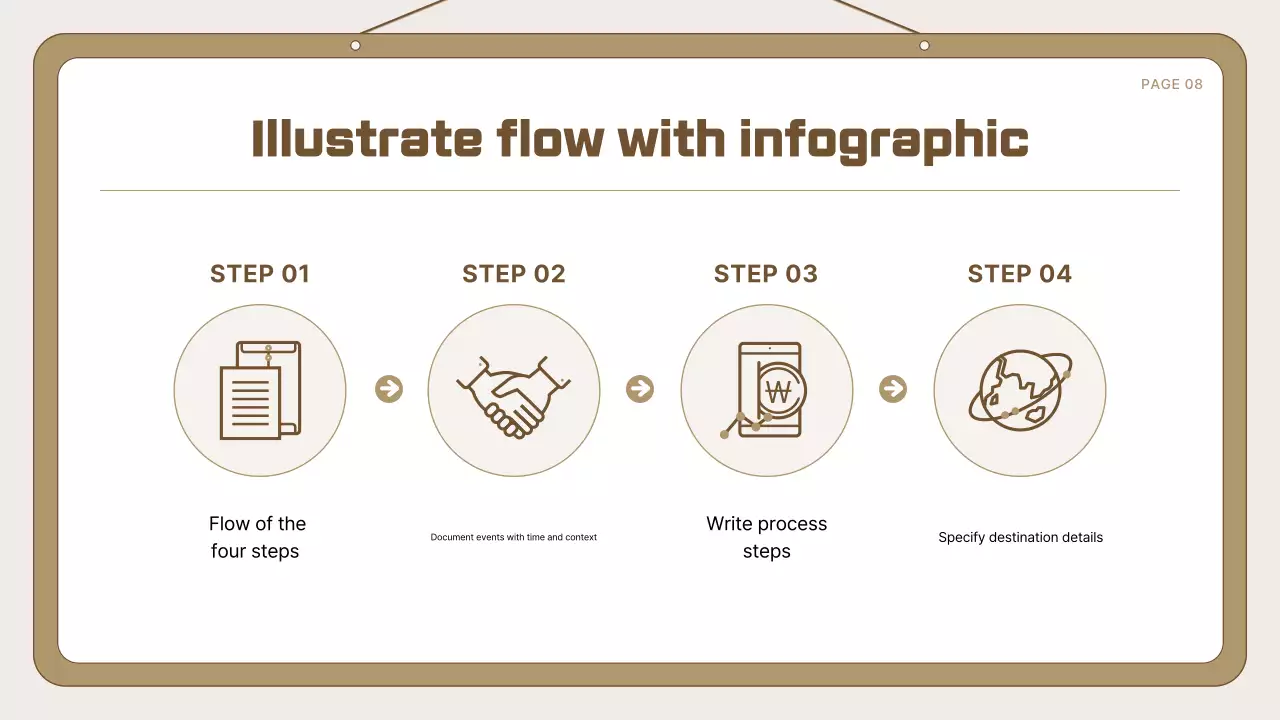 PAGE 08

Illustrate flow with infographic

STEP 01

Flow of the four steps

STEP 02

Document events with time and context

STEP 03

₩

Write process steps

STEP 04

Specify destination details