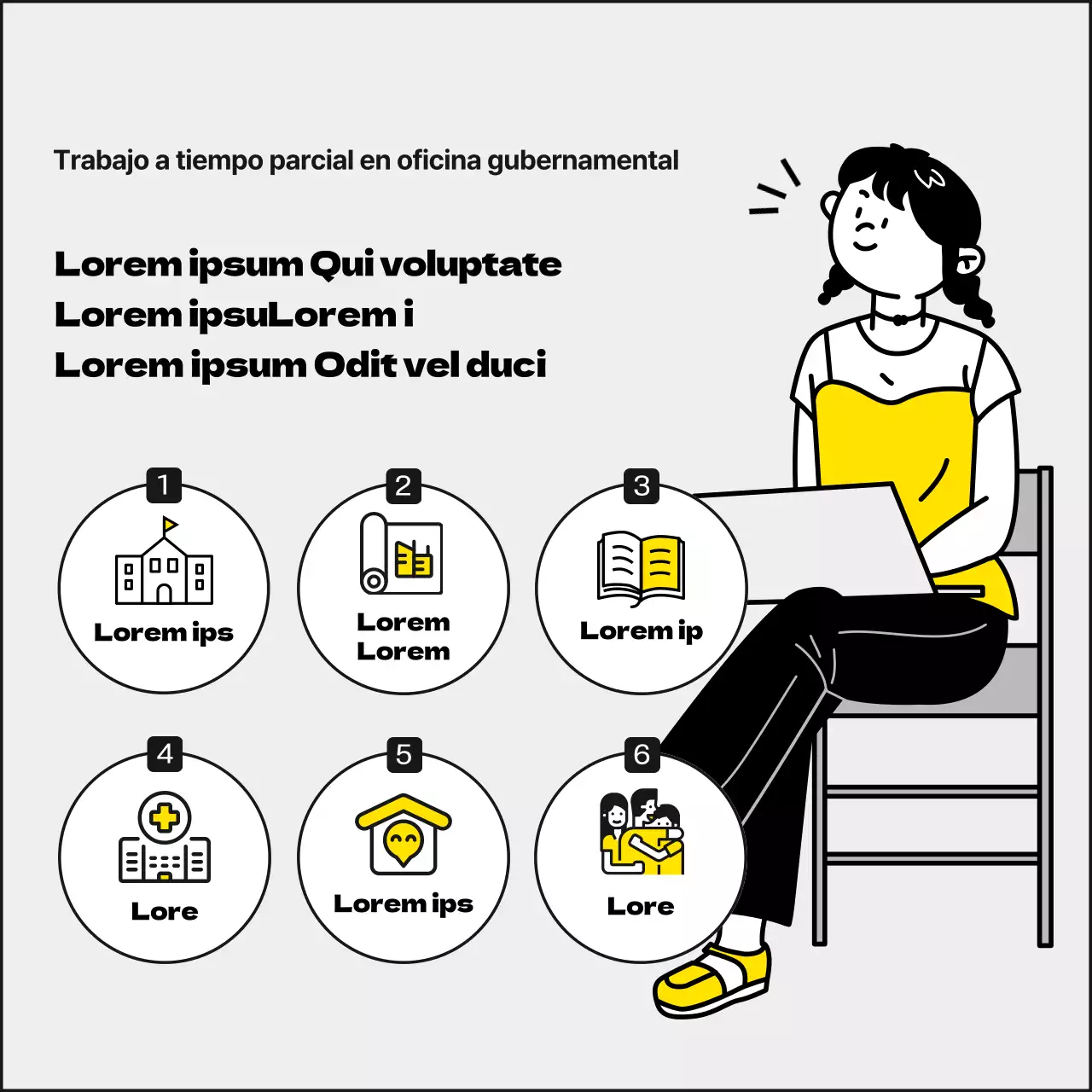 Trabajo a tiempo parcial en oficina gubernamental

Lorem ipsum Qui voluptate
Lorem ipsuLorem i
Lorem ipsum Odit vel duci

1
Lorem ips

2
Lorem
Lorem

3
Lorem ip

4
Lore

5
Lorem ips

6
Lore