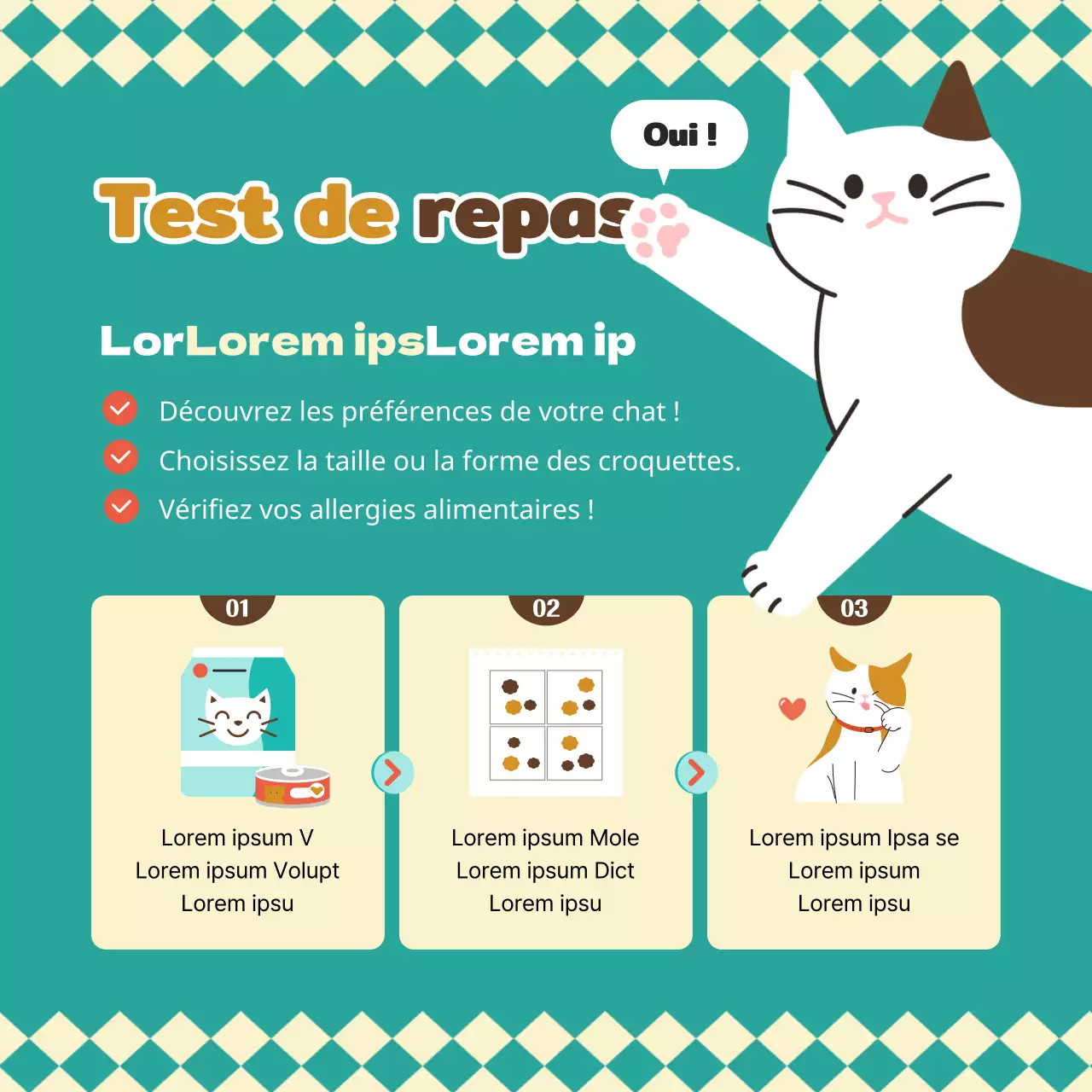 Oui !

Test de repas

LorLorem ipsLorem ip

Découvrez les préférences de votre chat !

Choisissez la taille ou la forme des croquettes.

Vérifiez vos allergies alimentaires !

01

Lorem ipsum V
Lorem ipsum Volupt
Lorem ipsu

02

Lorem ipsum Mole
Lorem ipsum Dict
Lorem ipsu

03

Lorem ipsum Ipsa se
Lorem ipsum
Lorem ipsu