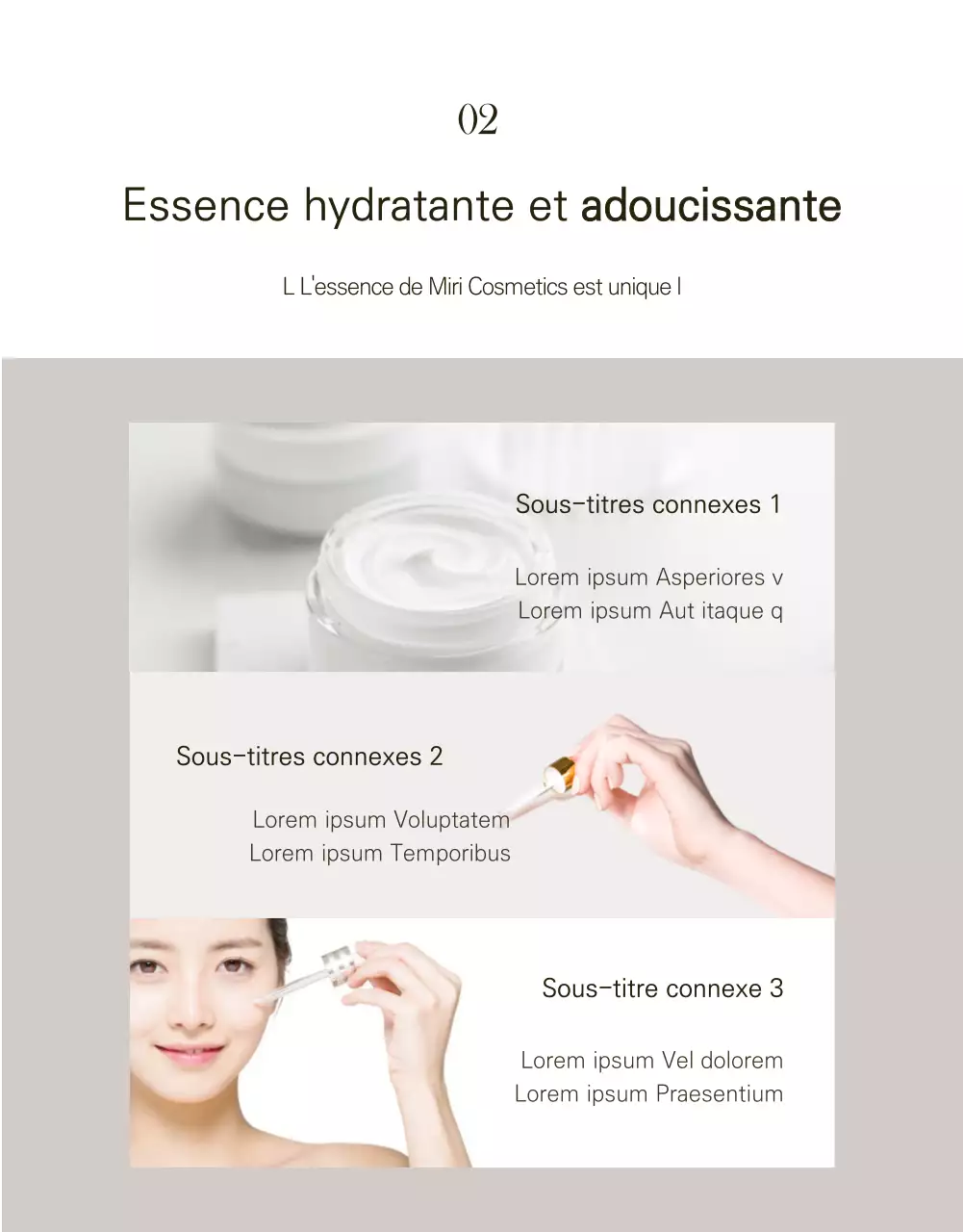 02

Essence hydratante et adoucissante

L L'essence de Miri Cosmetics est unique l

Sous-titres connexes 1

Lorem ipsum Asperiores v
Lorem ipsum Aut itaque q

Sous-titres connexes 2

Lorem ipsum Voluptatem
Lorem ipsum Temporibus

Sous-titre connexe 3

Lorem ipsum Vel dolorem
Lorem ipsum Praesentium