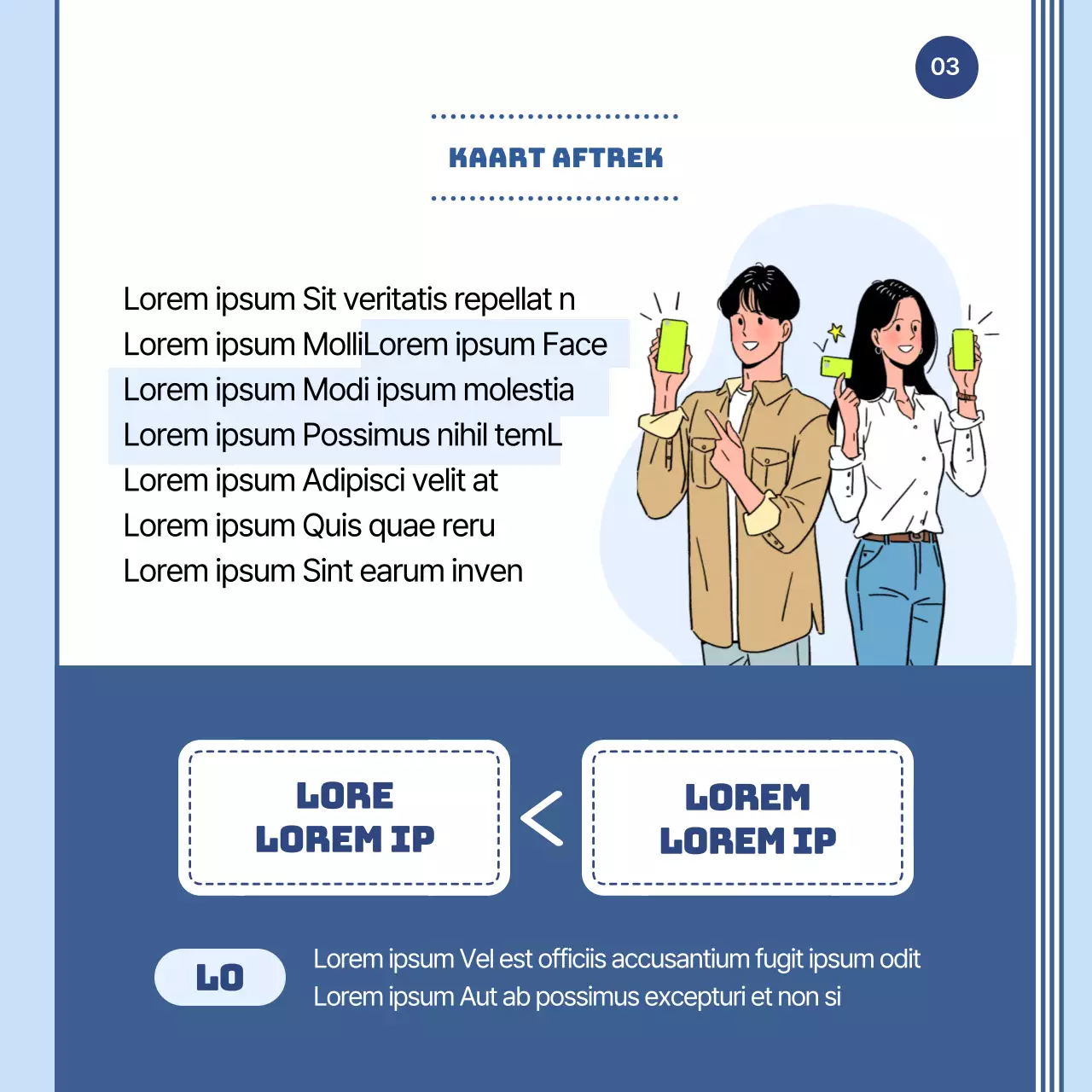 03

KAART AFTREK

Lorem ipsum Sit veritatis repellat n
Lorem ipsum MolliLorem ipsum Face
Lorem ipsum Modi ipsum molestia
Lorem ipsum Possimus nihil temL
Lorem ipsum Adipisci velit at
Lorem ipsum Quis quae reru
Lorem ipsum Sint earum inven

LORE
LOREM IP

<

LOREM
LOREM IP

LO

Lorem ipsum Vel est officiis accusantium fugit ipsum odit
Lorem ipsum Aut ab possimus excepturi et non si