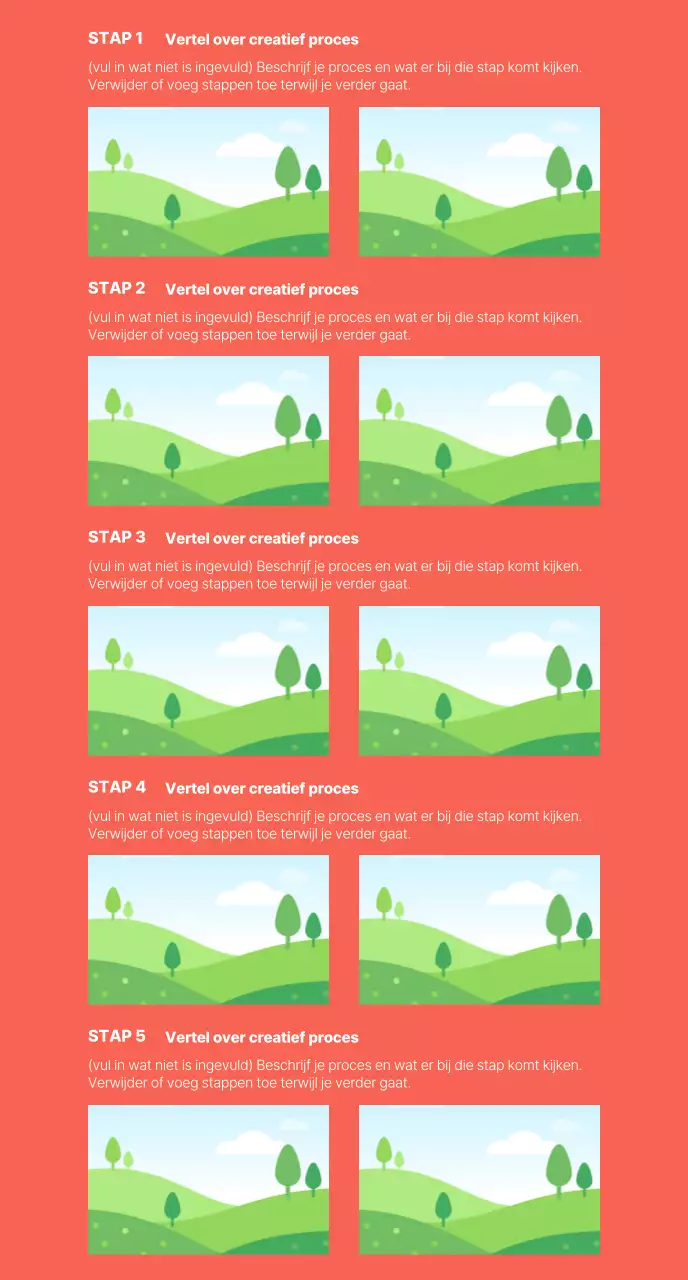 STAP 1 Vertel over creatief proces

(vul in wat niet is ingevuld) Beschrijf je proces en wat er bij die stap komt kijken. Verwijder of voeg stappen toe terwijl je verder gaat.

STAP 2 Vertel over creatief proces

(vul in wat niet is ingevuld) Beschrijf je proces en wat er bij die stap komt kijken. Verwijder of voeg stappen toe terwijl je verder gaat.

STAP 3 Vertel over creatief proces

(vul in wat niet is ingevuld) Beschrijf je proces en wat er bij die stap komt kijken. Verwijder of voeg stappen toe terwijl je verder gaat.

STAP 4 Vertel over creatief proces

(vul in wat niet is ingevuld) Beschrijf je proces en wat er bij die stap komt kijken. Verwijder of voeg stappen toe terwijl je verder gaat.

STAP 5 Vertel over creatief proces

(vul in wat niet is ingevuld) Beschrijf je proces en wat er bij die stap komt kijken. Verwijder of voeg stappen toe terwijl je verder gaat.