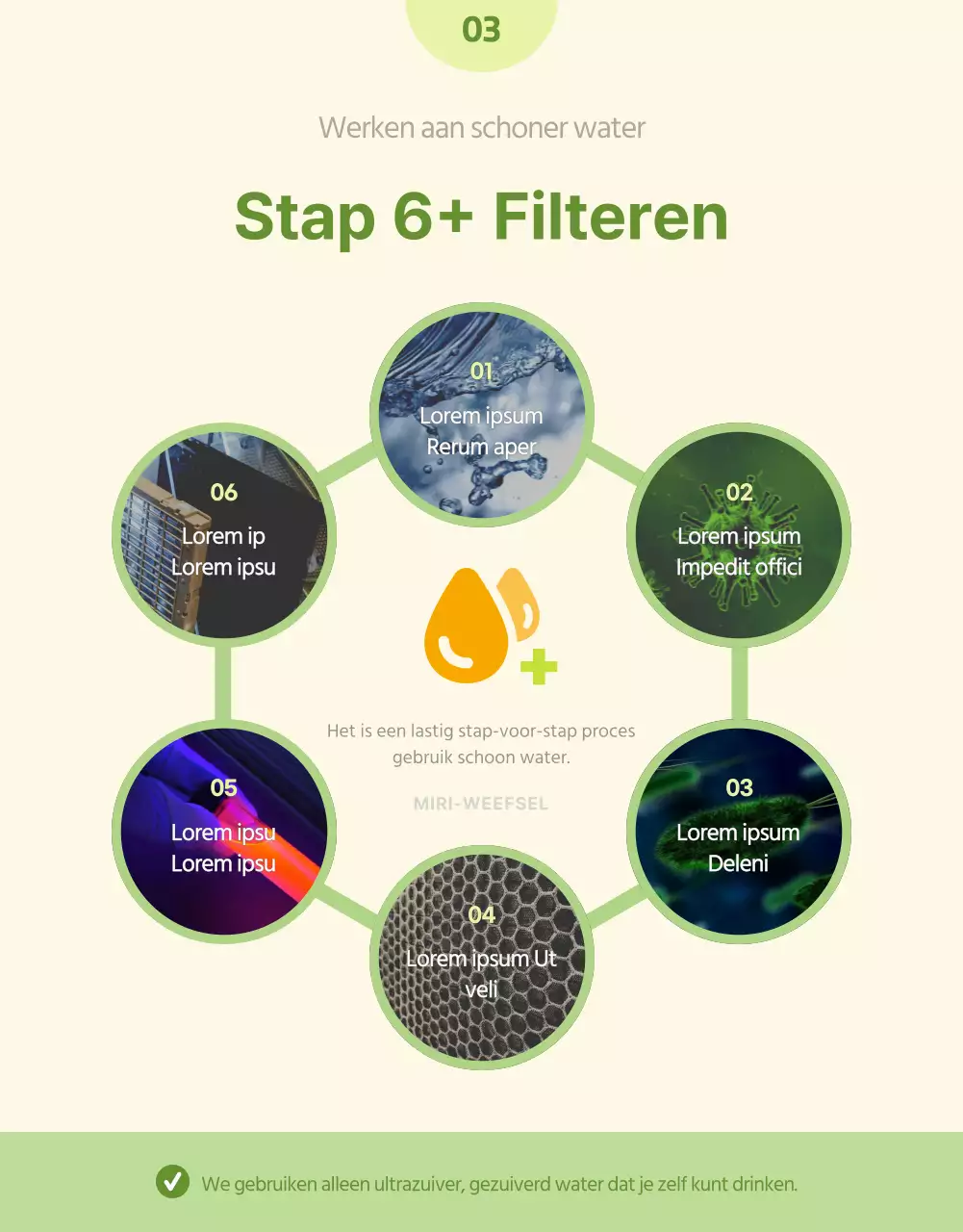 03

Werken aan schoner water

Stap 6+ Filteren

01
Lorem ipsum
Rerum aper

02
Lorem ipsum
Impedit offici

03
Lorem ipsum
Deleni

04
Lorem ipsum Ut
veli

05
Lorem ipsu
Lorem ipsu

06
Lorem ip
Lorem ipsu

Het is een lastig stap-voor-stap proces gebruik schoon water.

MIRI-WEEFSEL

We gebruiken alleen ultrazuiver, gezuiverd water dat je zelf kunt drinken.